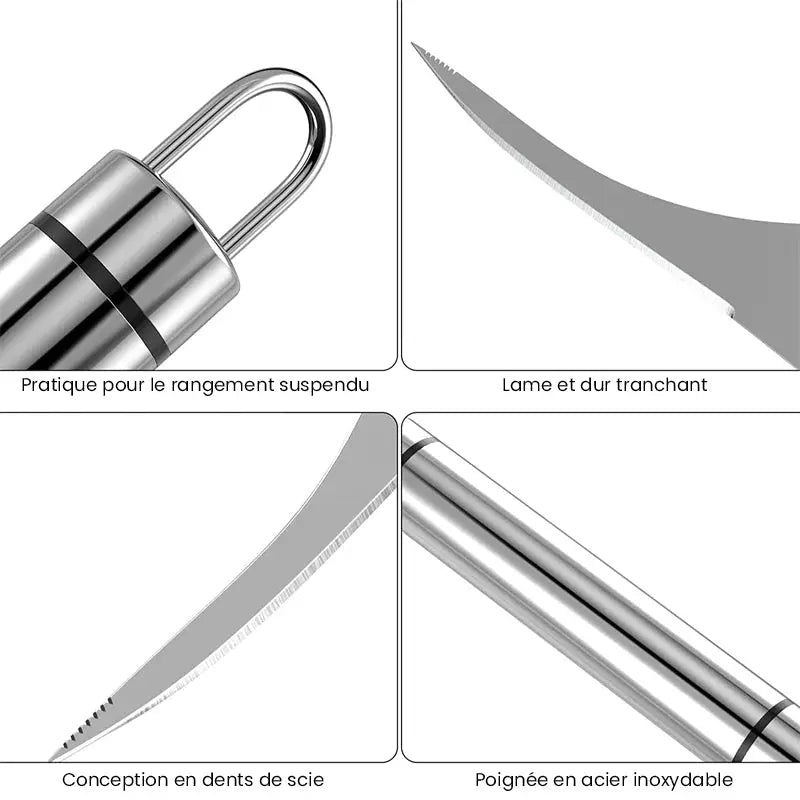 Pratique pour le rangement suspendu

Lame et dur tranchant

Conception en dents de scie

Poignée en acier inoxydable