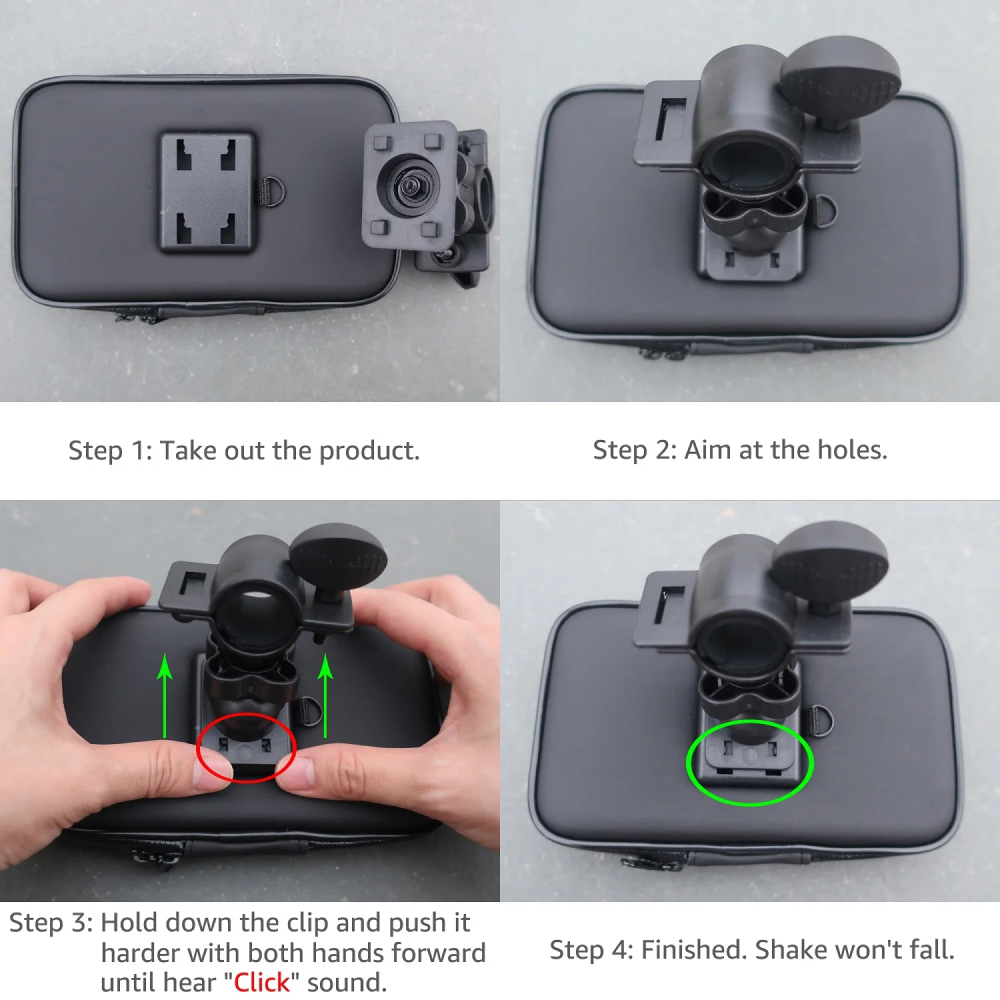 Step 1: Take out the product.

Step 2: Aim at the holes.

Step 3: Hold down the clip and push it harder with both hands forward until hear "Click" sound.

Step 4: Finished. Shake won't fall.