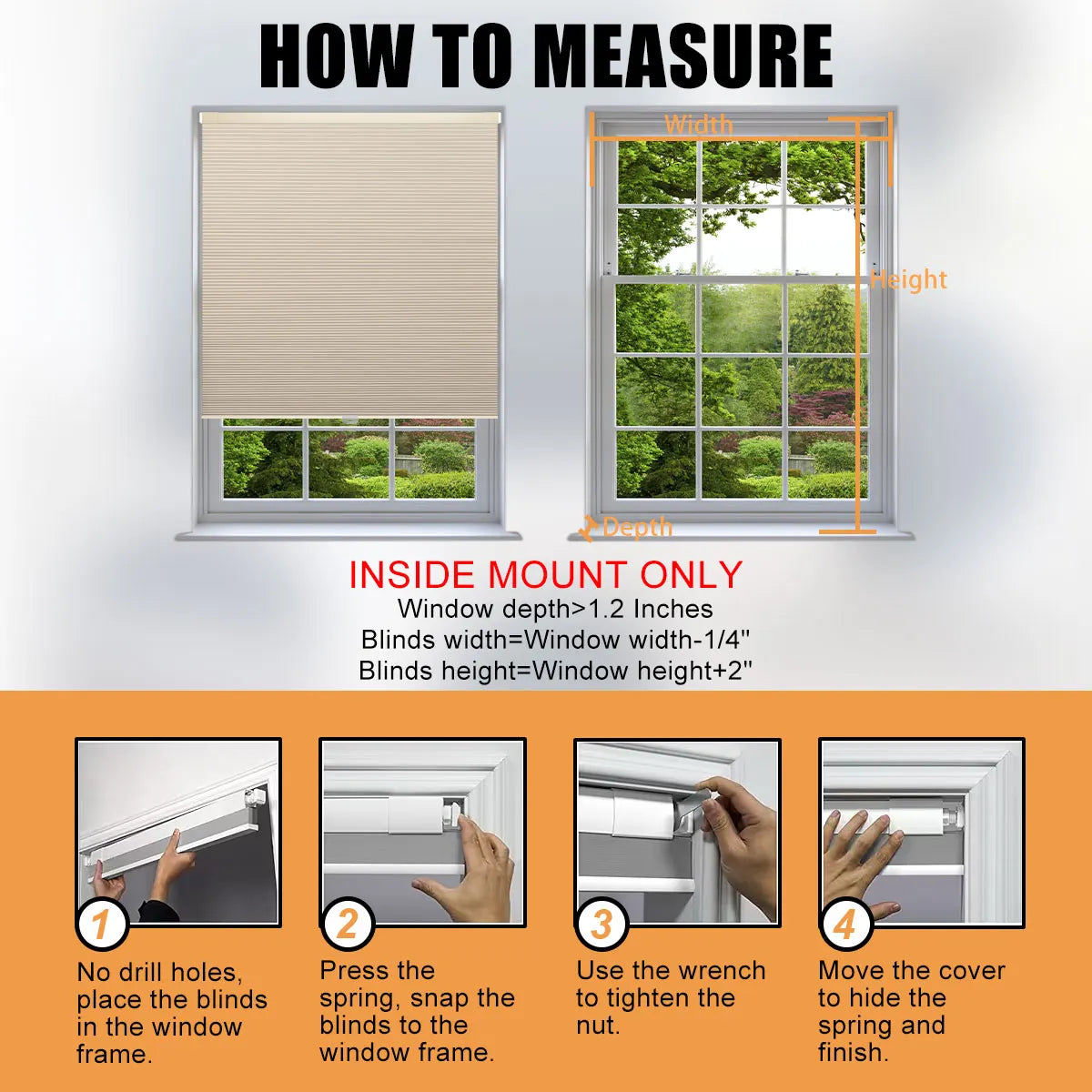 HOW TO MEASURE

Width

Height

Depth

INSIDE MOUNT ONLY

Window depth>1.2 Inches

Blinds width=Window width-1/4"

Blinds height=Window height+2"

1

No drill holes, place the blinds in the window frame.

2

Press the spring, snap the blinds to the window frame.

3

Use the wrench to tighten the nut.

4

Move the cover to hide the spring and finish.