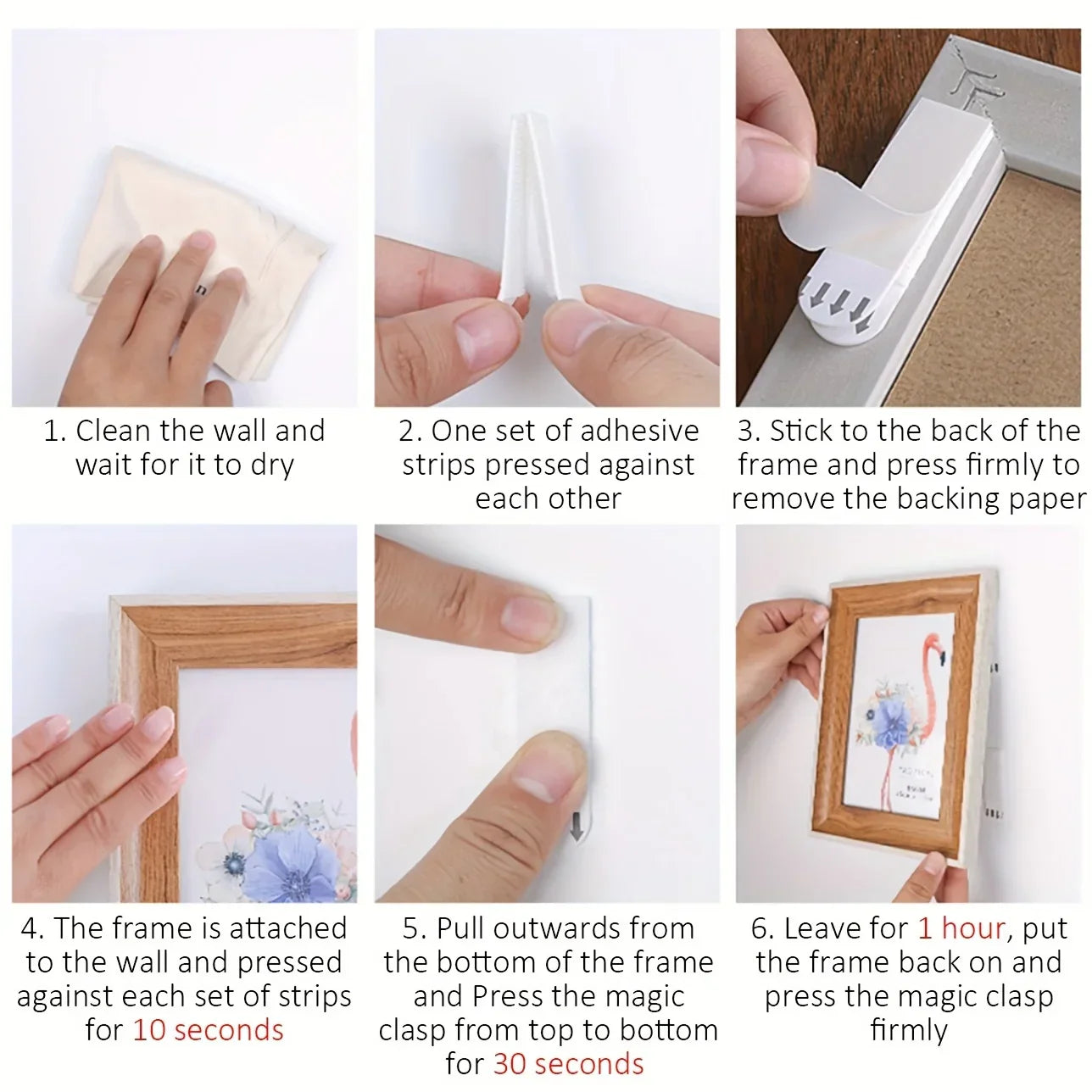 1. Clean the wall and wait for it to dry

2. One set of adhesive strips pressed against each other

3. Stick to the back of the frame and press firmly to remove the backing paper

4. The frame is attached to the wall and pressed against each set of strips for 10 seconds

5. Pull outwards from the bottom of the frame and Press the magic clasp from top to bottom for 30 seconds

6. Leave for 1 hour, put the frame back on and press the magic clasp firmly