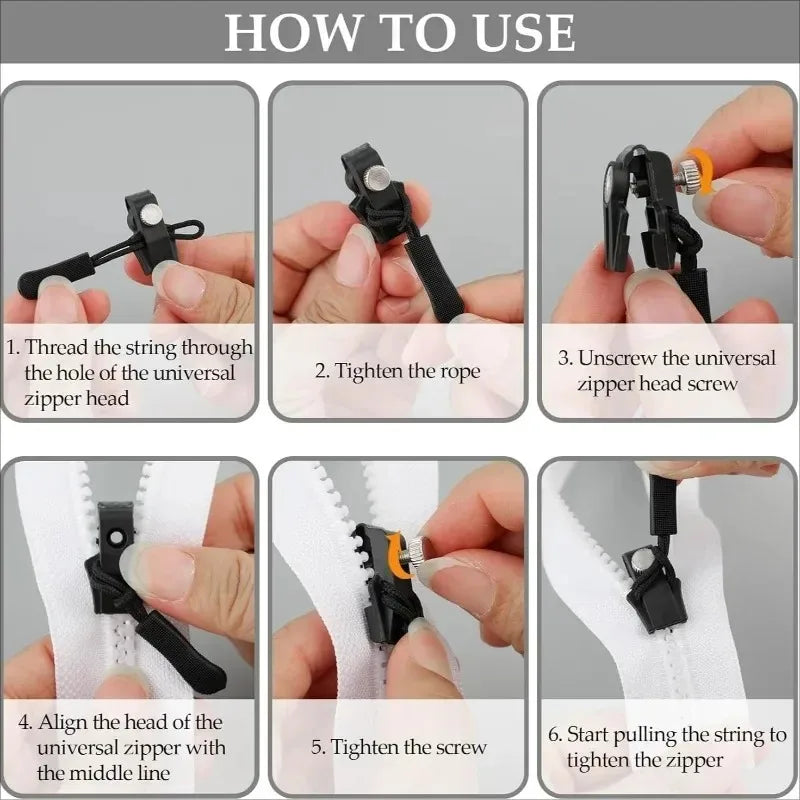 HOW TO USE

1. Thread the string through the hole of the universal zipper head

2. Tighten the rope

3. Unscrew the universal zipper head screw

4. Align the head of the universal zipper with the middle line

5. Tighten the screw

6. Start pulling the string to tighten the zipper