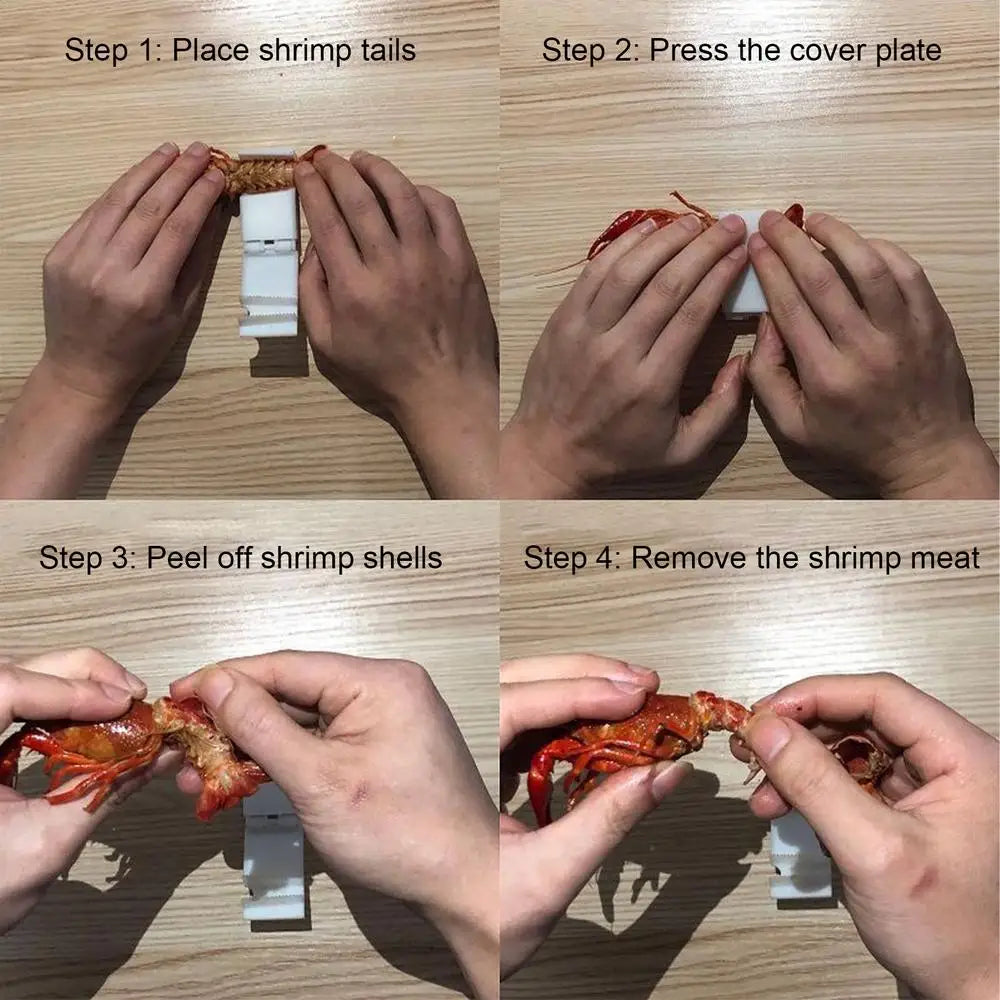 Step 1: Place shrimp tails

Step 2: Press the cover plate

Step 3: Peel off shrimp shells

Step 4: Remove the shrimp meat