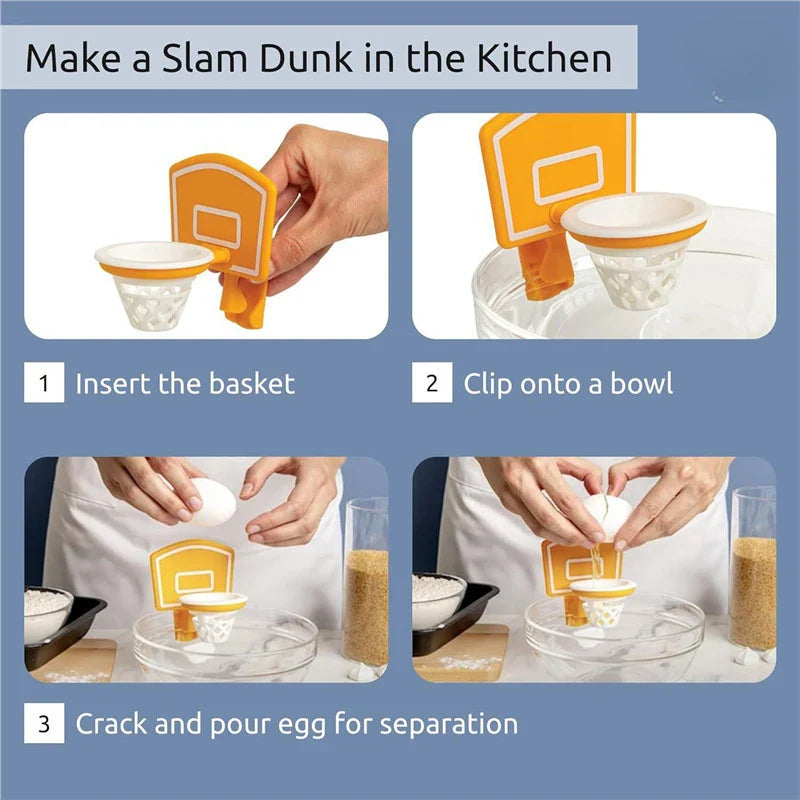 Make a Slam Dunk in the Kitchen

1 Insert the basket

2 Clip onto a bowl

3 Crack and pour egg for separation