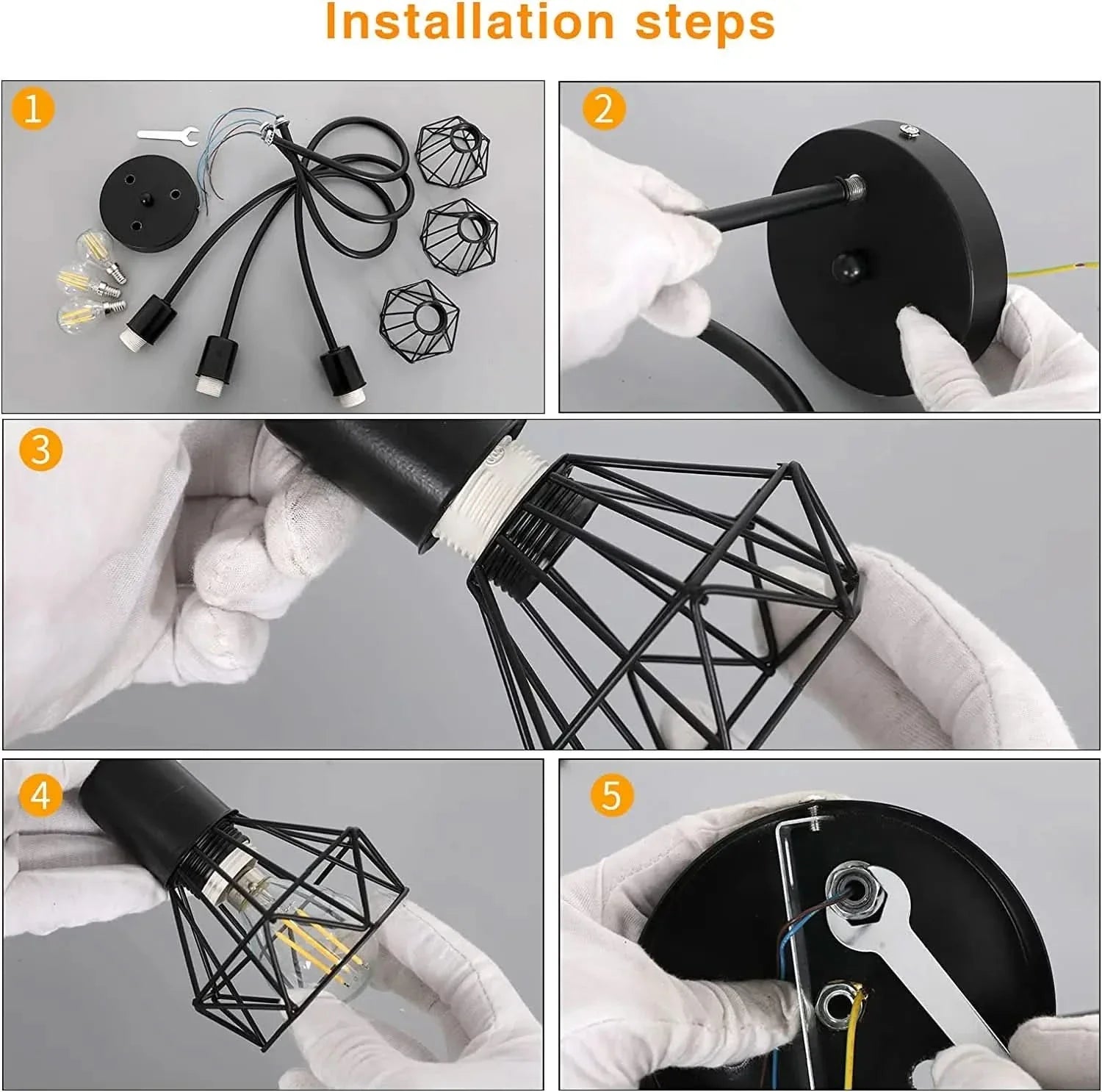 Installation steps

1

2

3

4

5