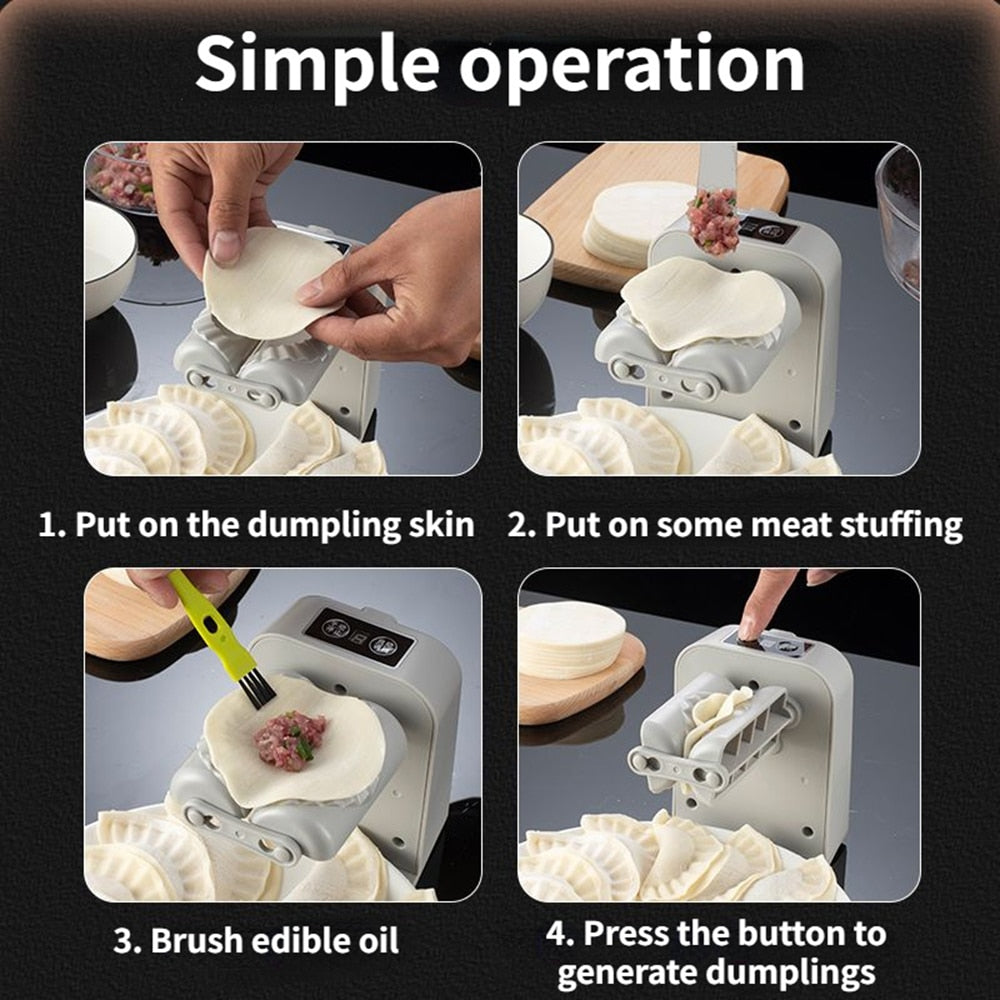 Simple operation

1. Put on the dumpling skin

2. Put on some meat stuffing

3. Brush edible oil

4. Press the button to generate dumplings