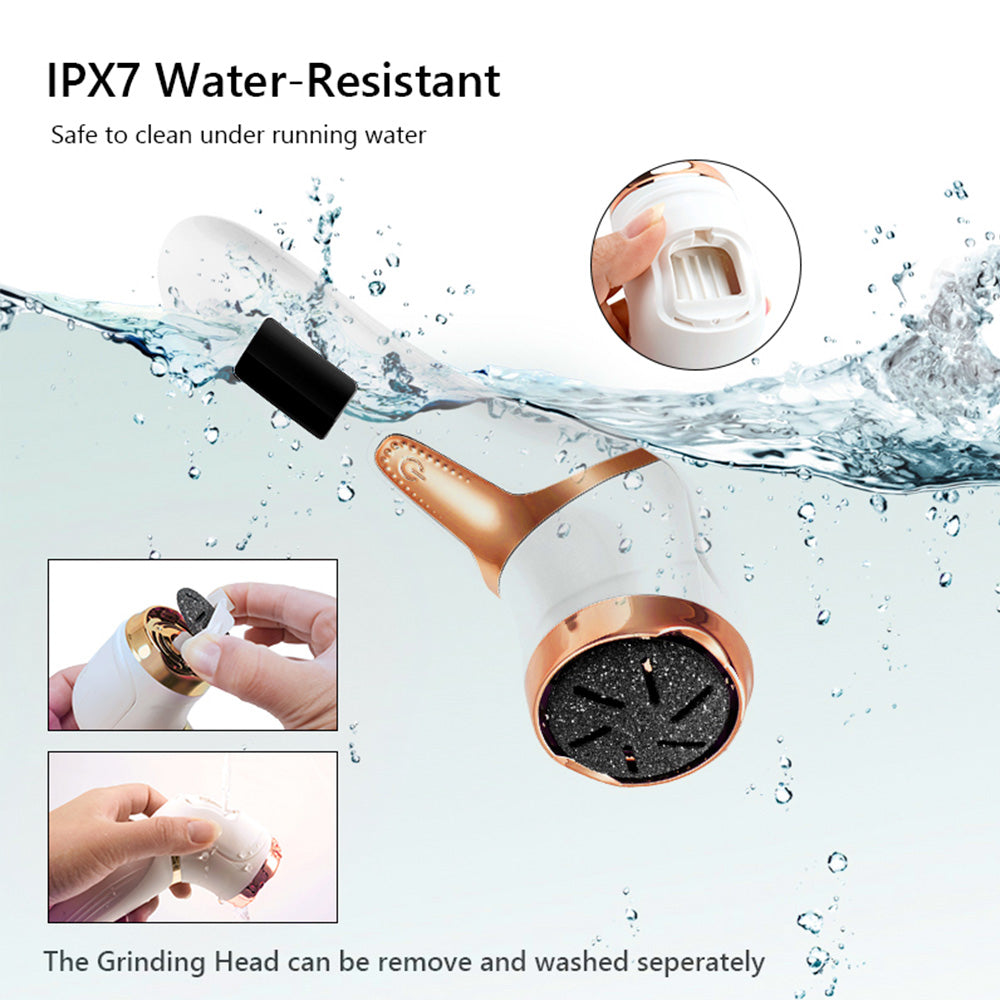 IPX7 Water-Resistant

Safe to clean under running water

The Grinding Head can be remove and washed seperately