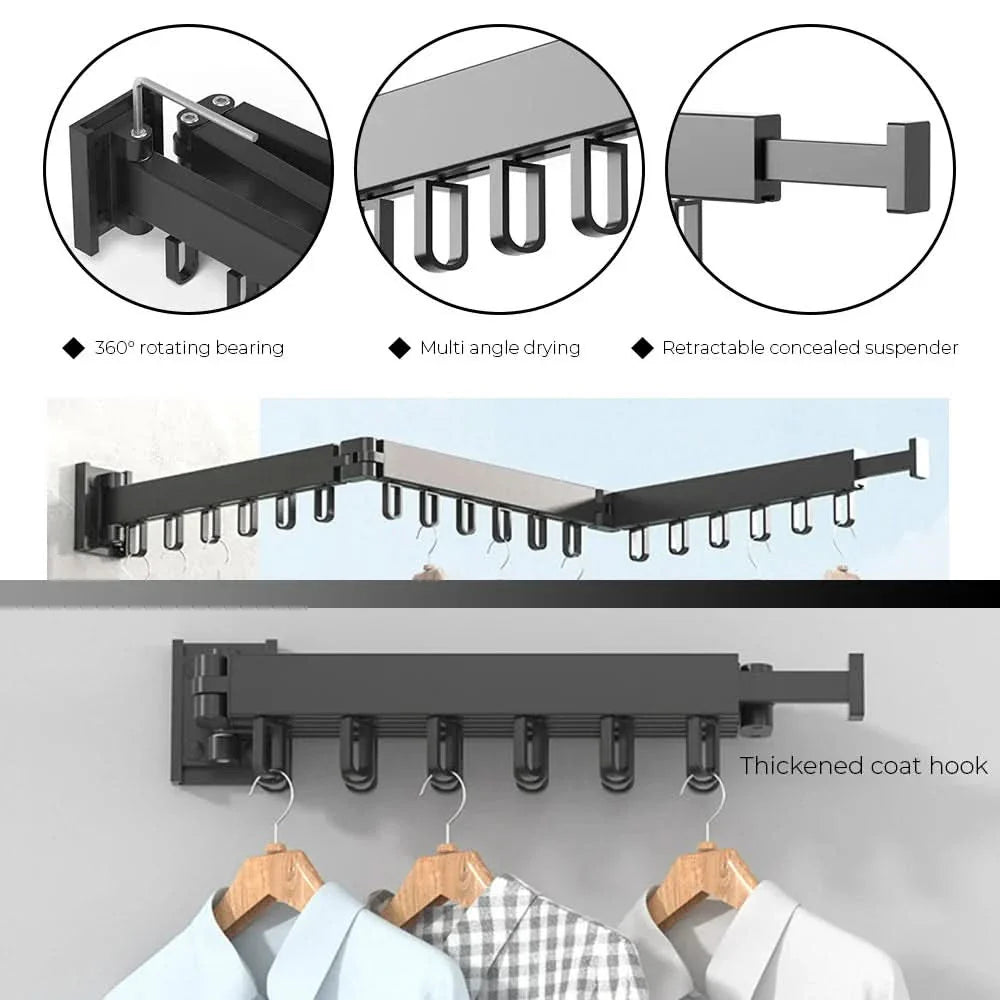 ◆ 360° rotating bearing

◆ Multi angle drying

◆ Retractable concealed suspender

Thickened coat hook