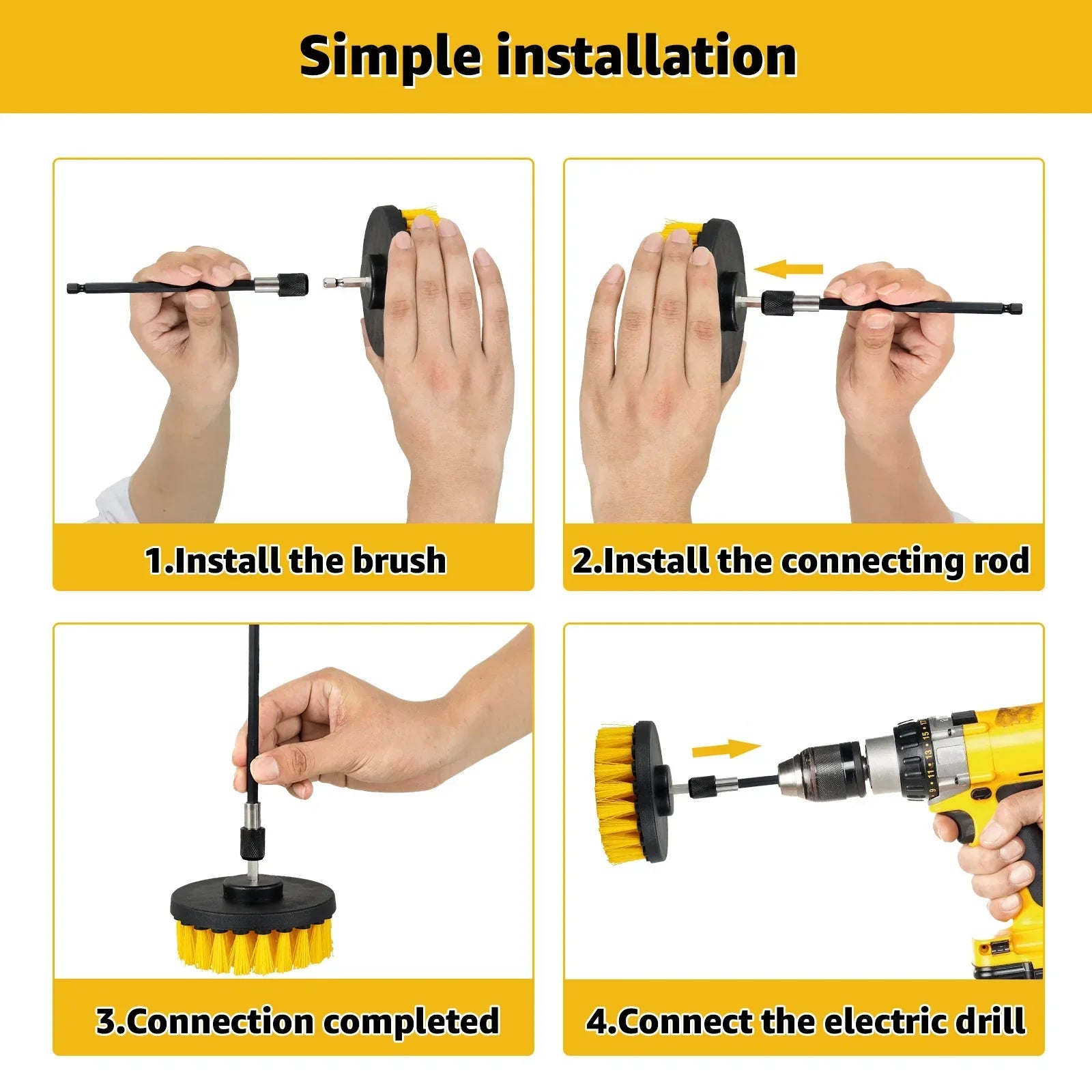 Simple installation

1.Install the brush

2.Install the connecting rod

3.Connection completed

4.Connect the electric drill