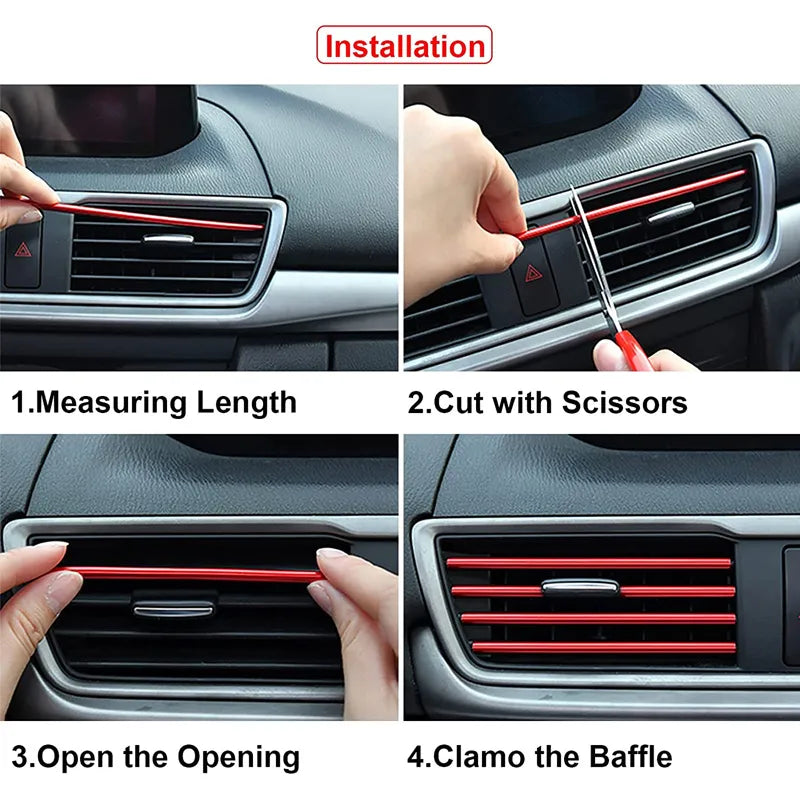 Installation

1.Measuring Length

2.Cut with Scissors

3.Open the Opening

4.Clamo the Baffle