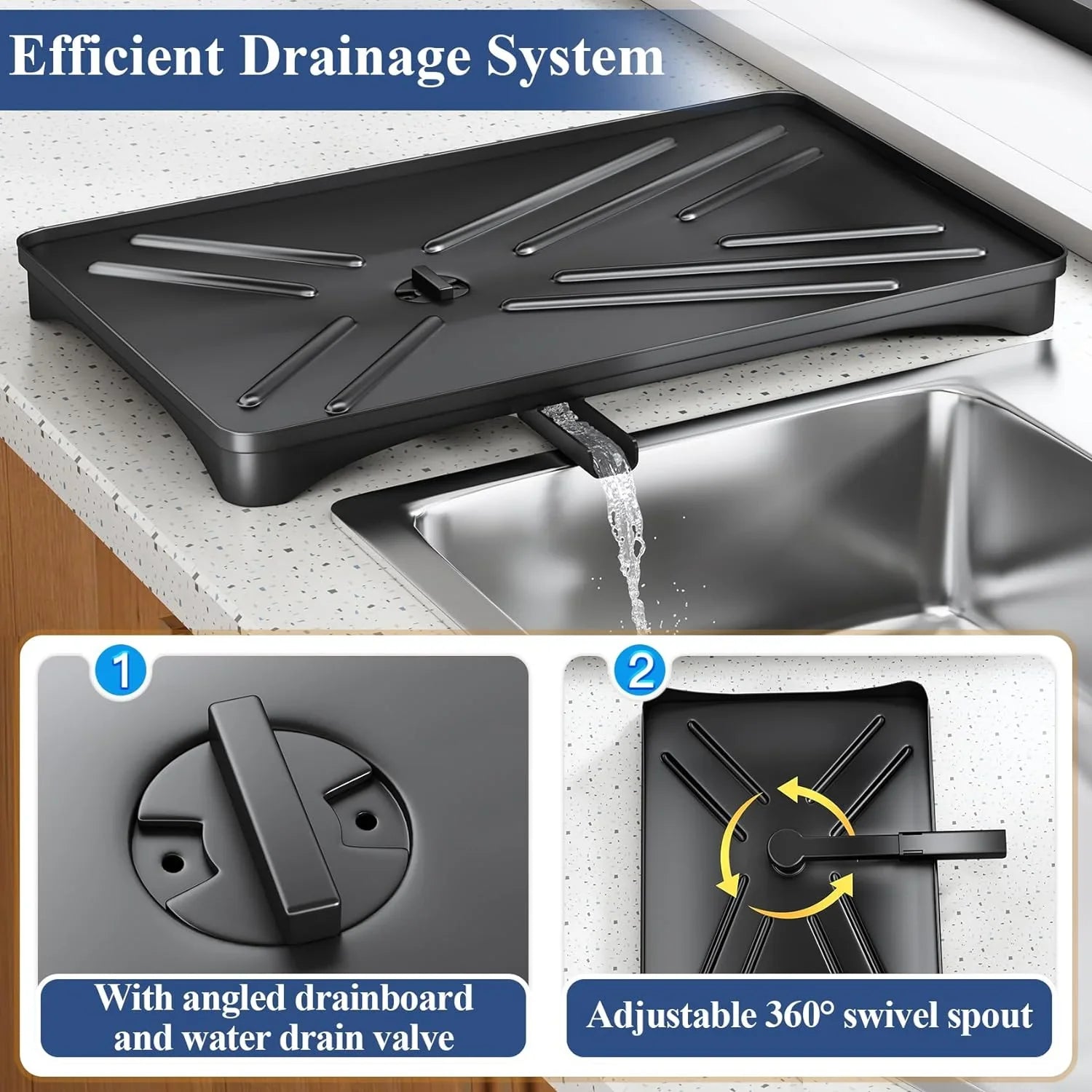 Efficient Drainage System

1

With angled drainboard and water drain valve

2

Adjustable 360° swivel spout