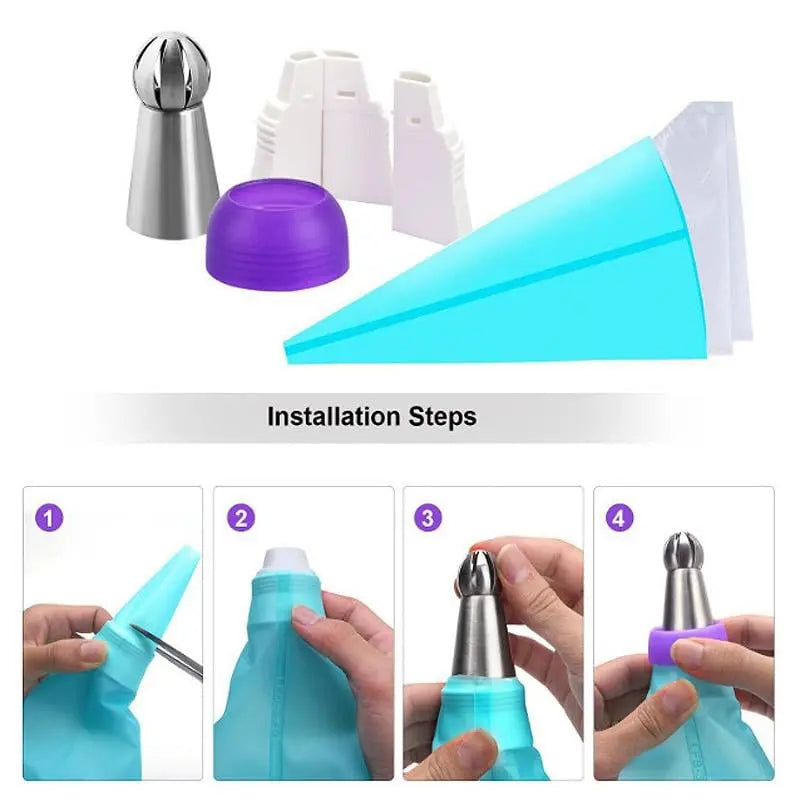 Installation Steps

1

2

3

4