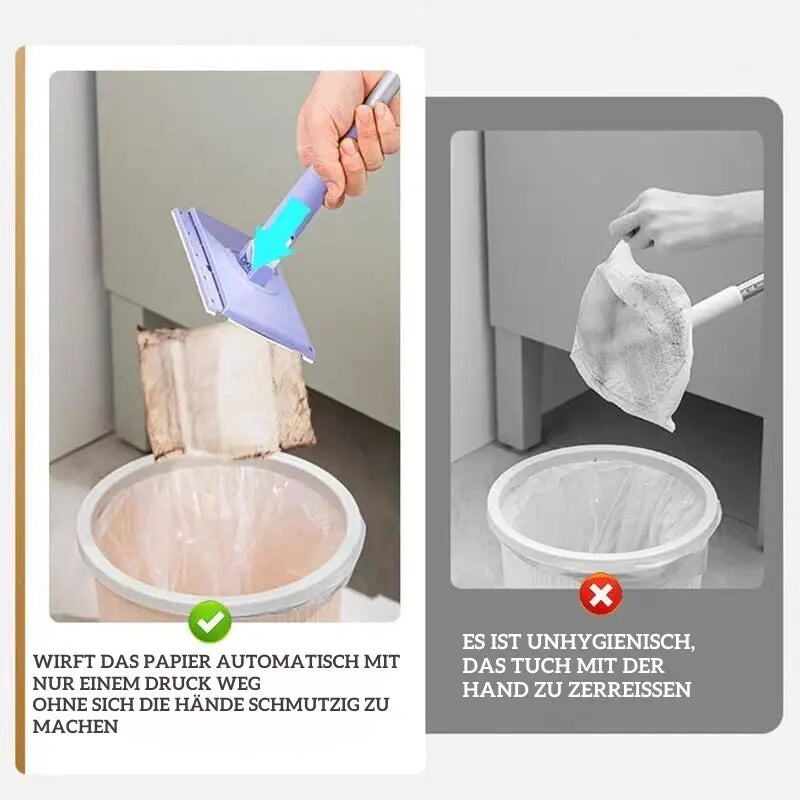 WIRFT DAS PAPIER AUTOMATISCH MIT NUR EINEM DRUCK WEG
OHNE SICH DIE HÄNDE SCHMUTZIG ZU MACHEN

ES IST UNHYGIENISCH, DAS TUCH MIT DER HAND ZU ZERREISSEN