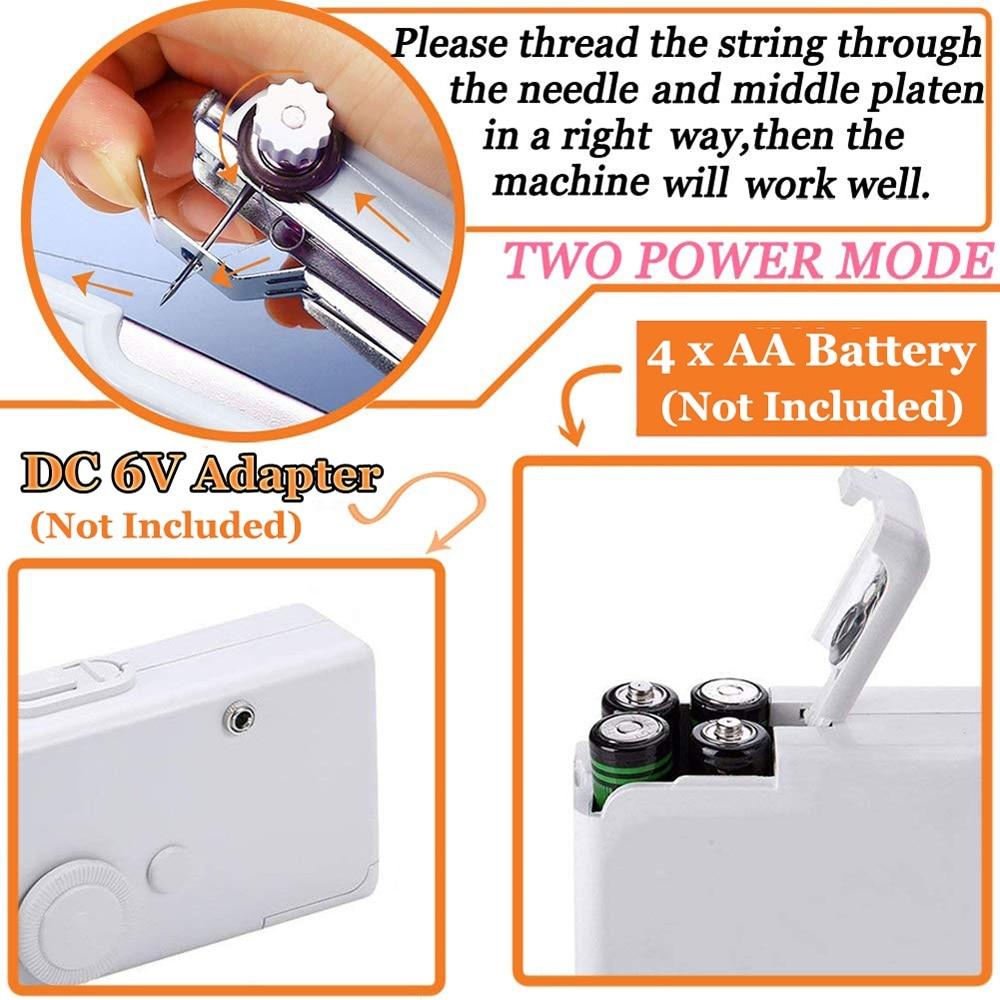 Please thread the string through the needle and middle platen in a right way,then the machine will work well.

TWO POWER MODE

4 x AA Battery
(Not Included)

DC 6V Adapter
(Not Included)