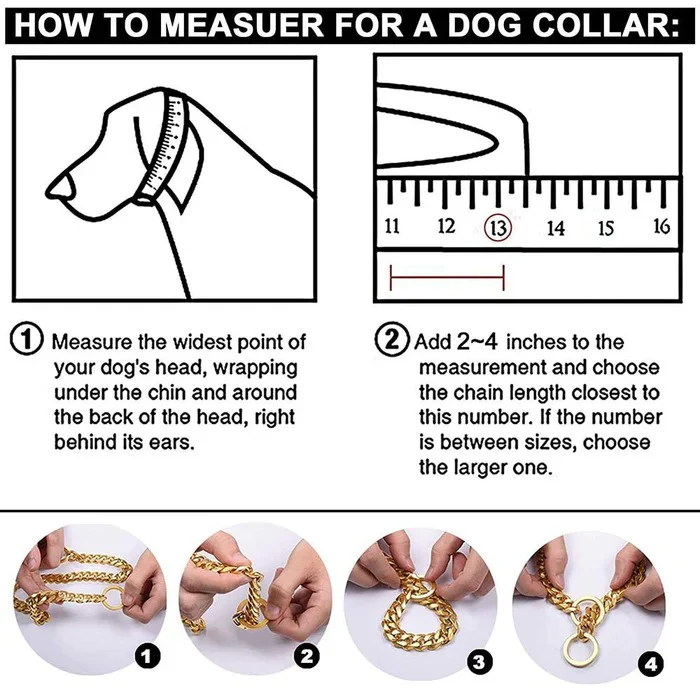 HOW TO MEASUER FOR A DOG COLLAR:

11 12 13 14 15 16

① Measure the widest point of your dog's head, wrapping under the chin and around the back of the head, right behind its ears.

② Add 2~4 inches to the measurement and choose the chain length closest to this number. If the number is between sizes, choose the larger one.

1 2 3 4