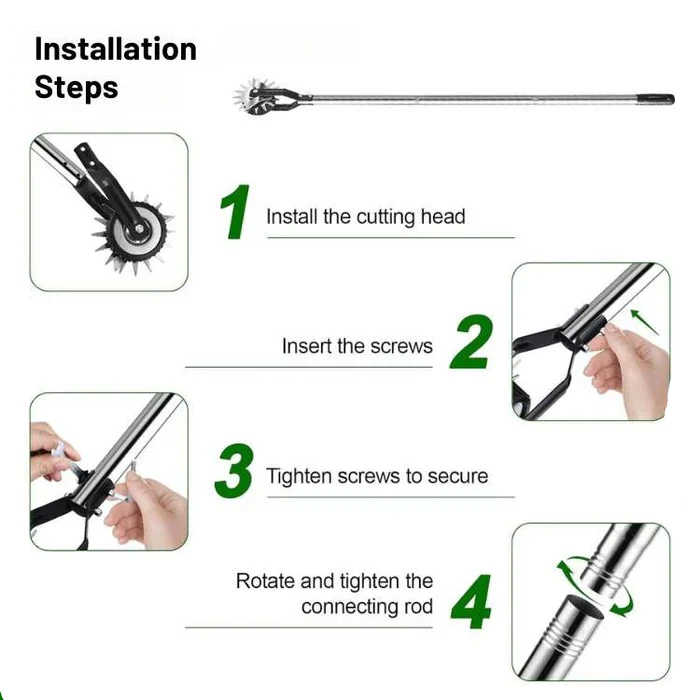 Installation Steps

1 Install the cutting head

Insert the screws 2

3 Tighten screws to secure

Rotate and tighten the connecting rod 4