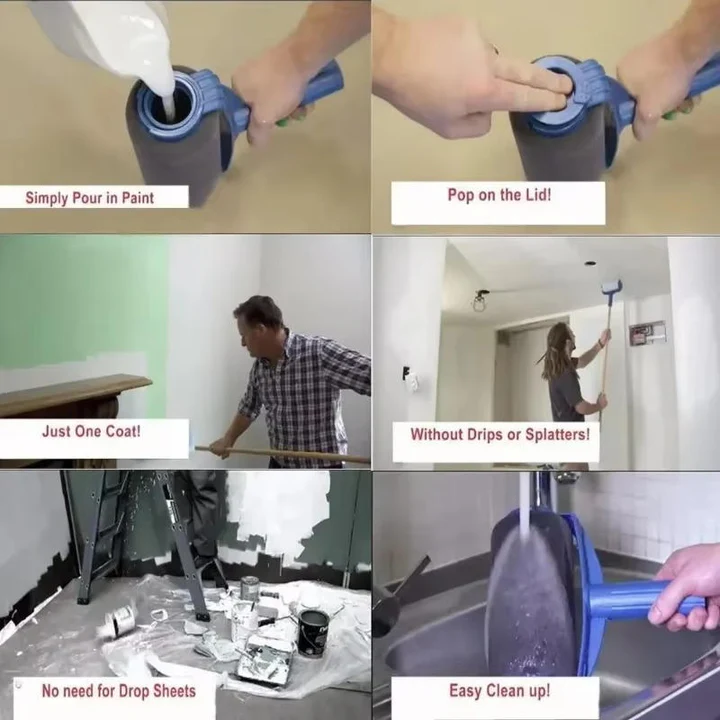 Simply Pour in Paint

Pop on the Lid!

Just One Coat!

Without Drips or Splatters!

No need for Drop Sheets

Easy Clean up!