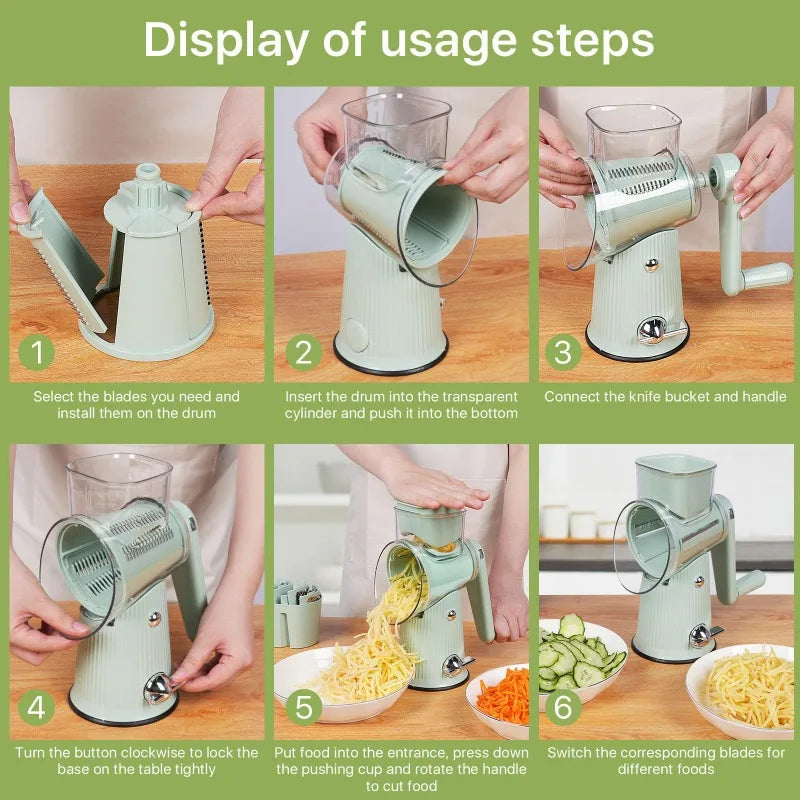 Display of usage steps

1

Select the blades you need and install them on the drum

2

Insert the drum into the transparent cylinder and push it into the bottom

3

Connect the knife bucket and handle

4

Turn the button clockwise to lock the base on the table tightly

5

Put food into the entrance, press down the pushing cup and rotate the handle to cut food

6

Switch the corresponding blades for different foods