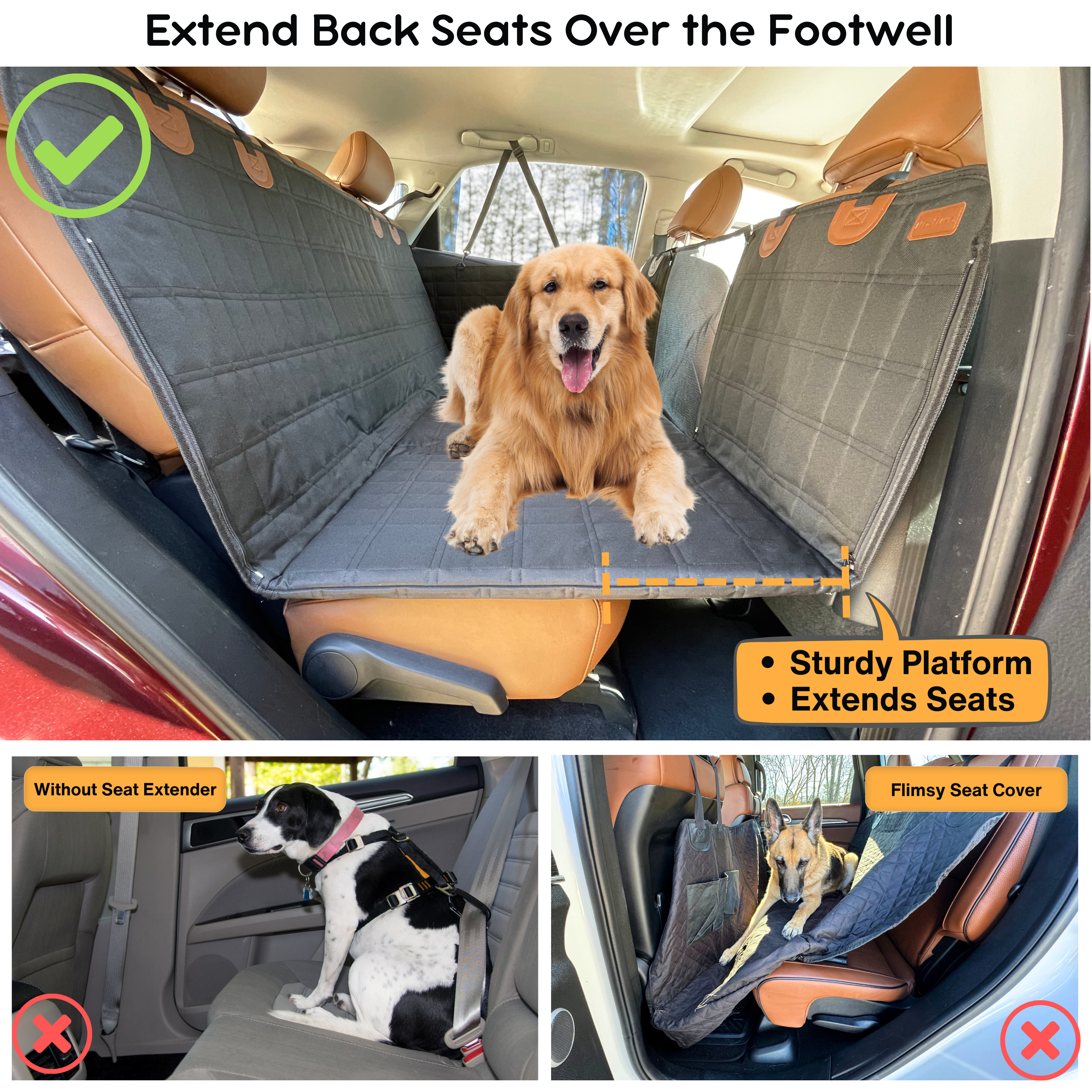 Extend Back Seats Over the Footwell

• Sturdy Platform
• Extends Seats

Without Seat Extender

Flimsy Seat Cover