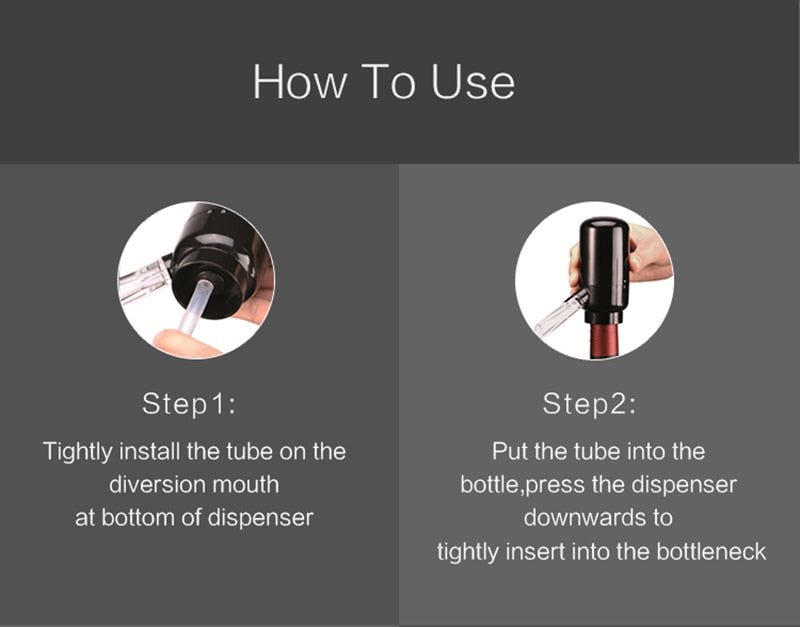 How To Use

Step1:

Tightly install the tube on the diversion mouth at bottom of dispenser

Step2:

Put the tube into the bottle,press the dispenser downwards to tightly insert into the bottleneck