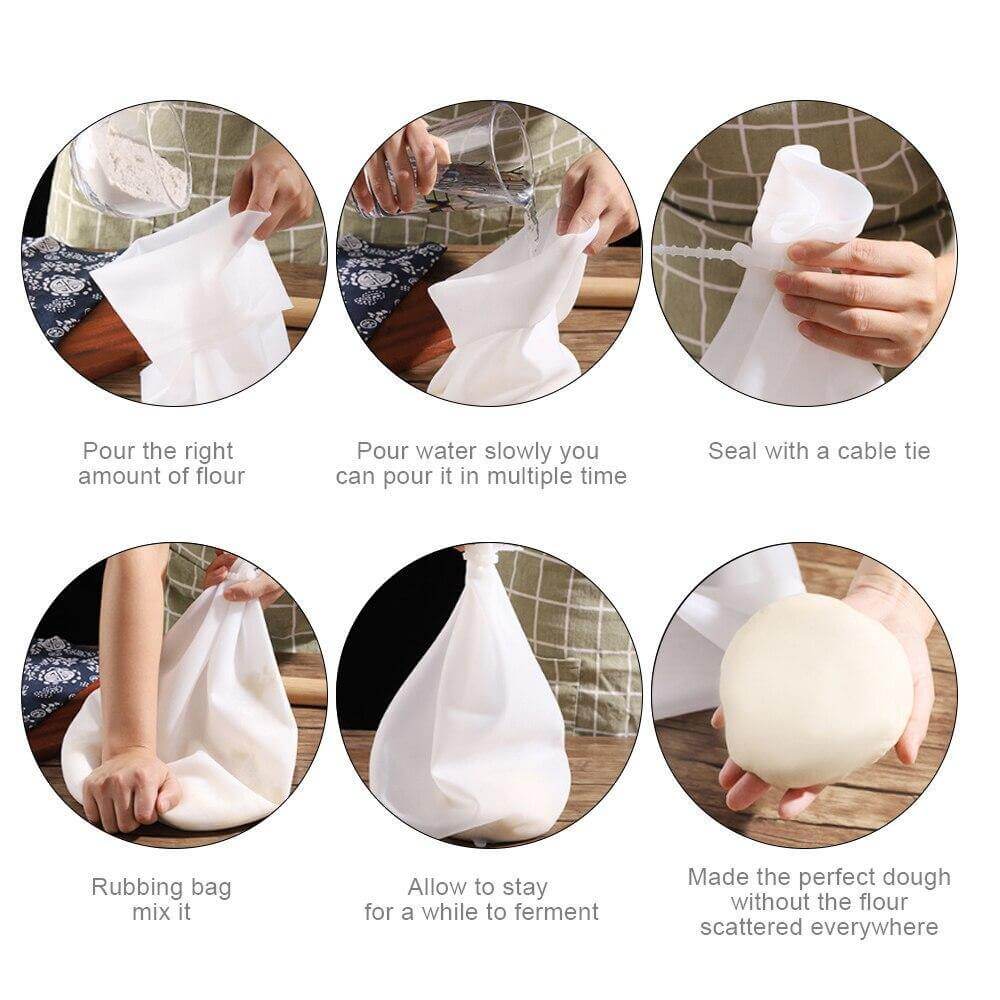 Pour the right amount of flour

Pour water slowly you can pour it in multiple time

Seal with a cable tie

Rubbing bag mix it

Allow to stay for a while to ferment

Made the perfect dough without the flour scattered everywhere