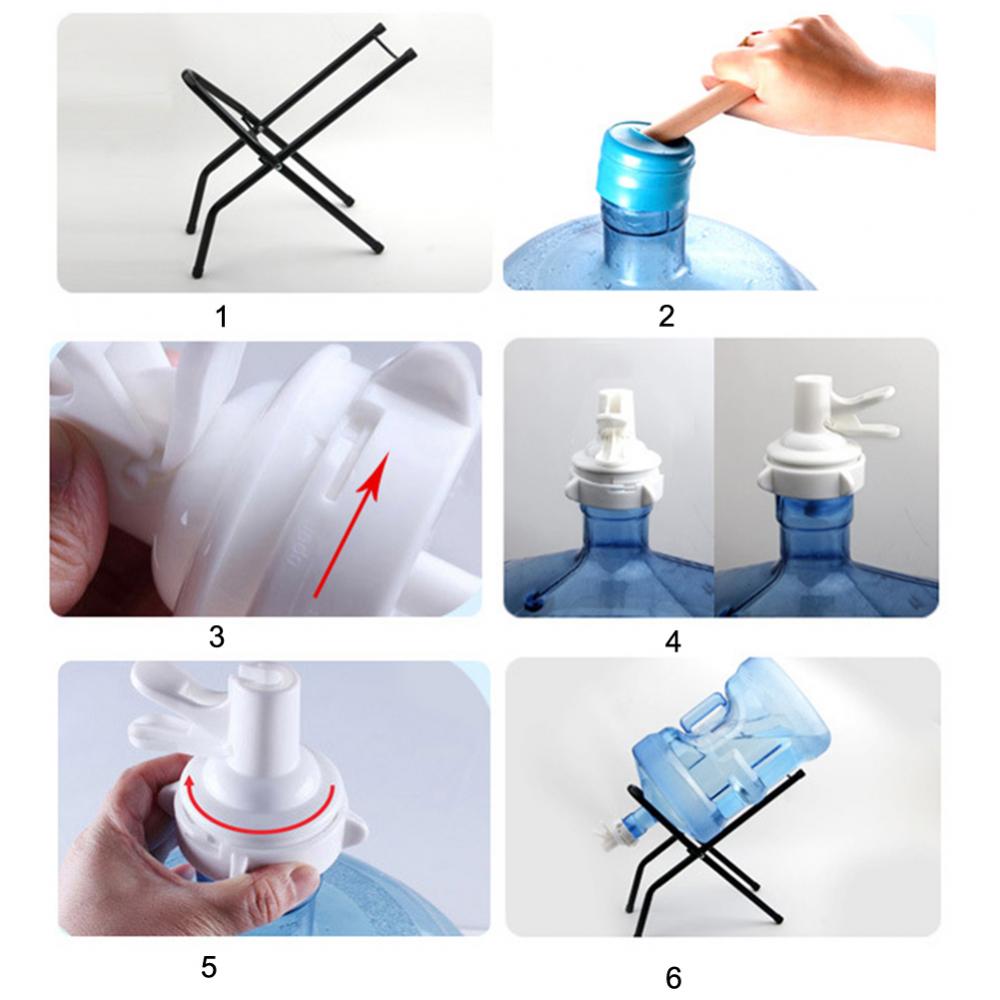 1

2

3

4

5

6