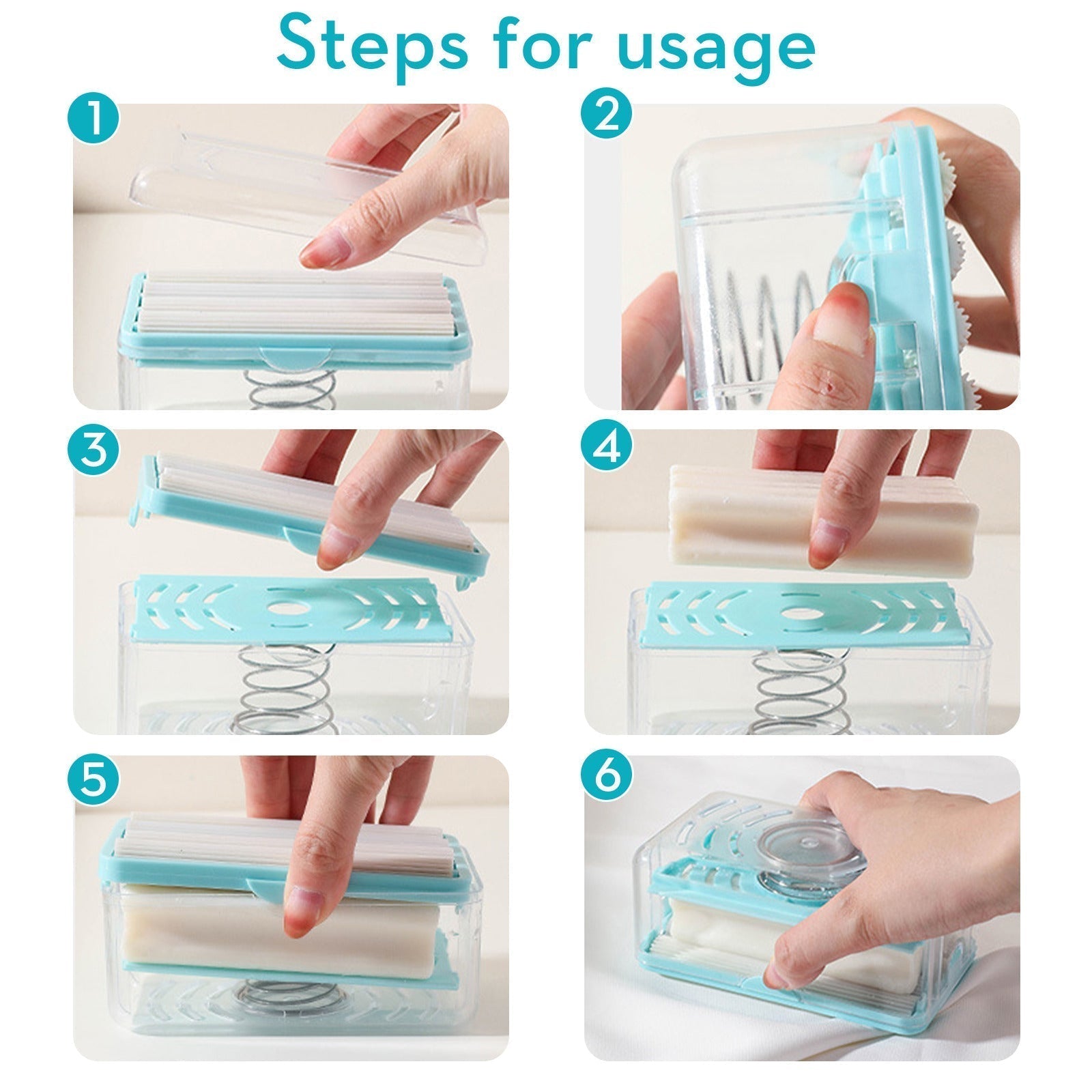 Steps for usage

1

2

3

4

5

6