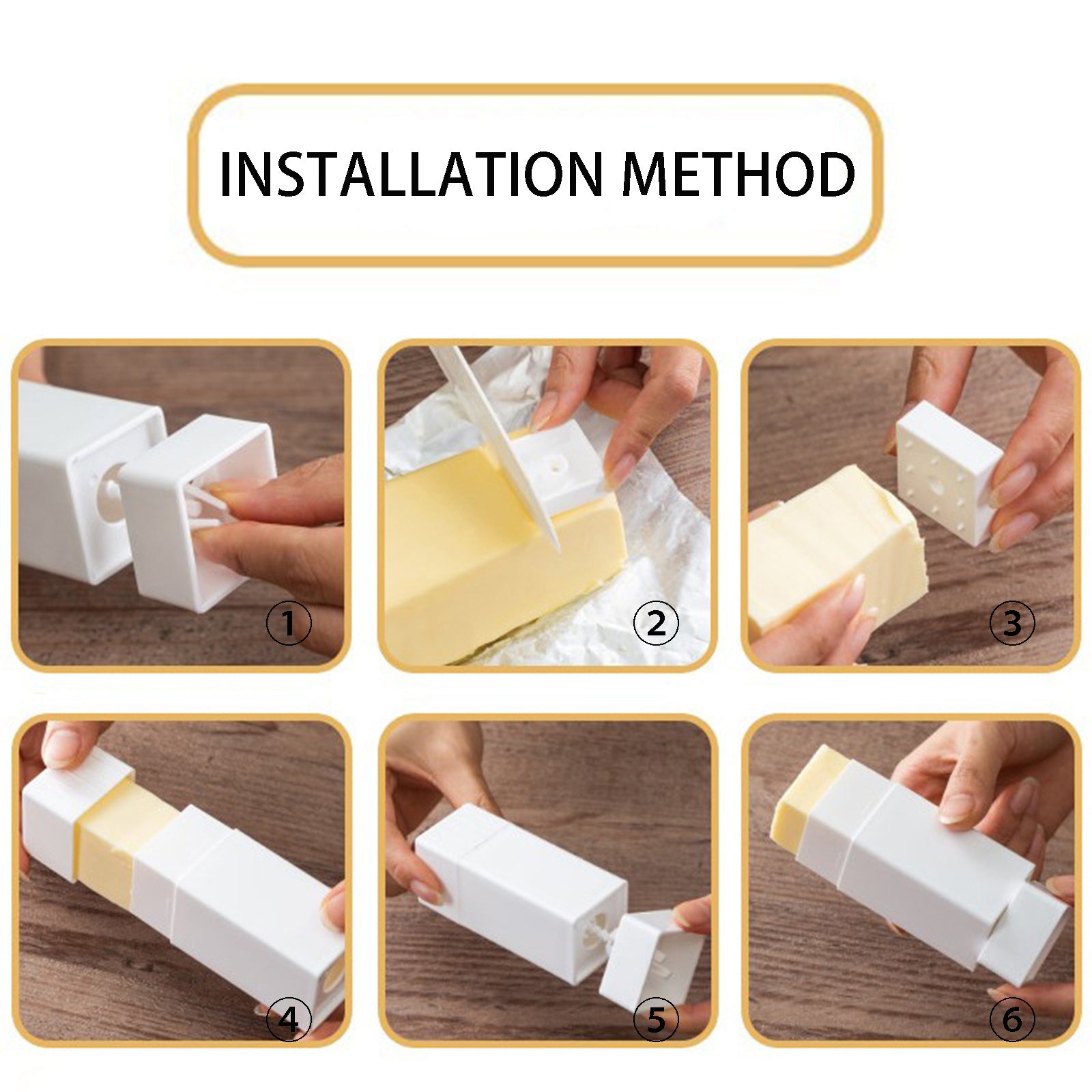 INSTALLATION METHOD

①

②

③

④

⑤

⑥