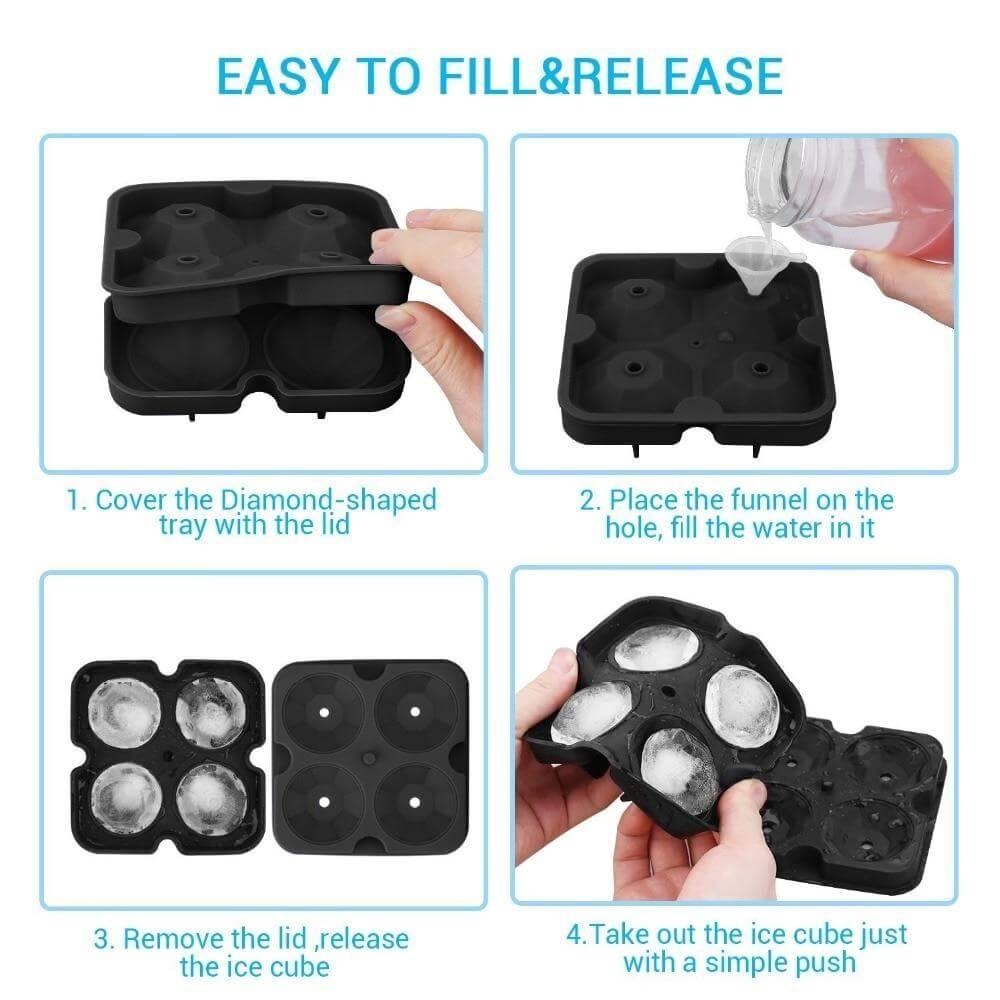 EASY TO FILL&RELEASE

1. Cover the Diamond-shaped tray with the lid

2. Place the funnel on the hole, fill the water in it

3. Remove the lid ,release the ice cube

4.Take out the ice cube just with a simple push