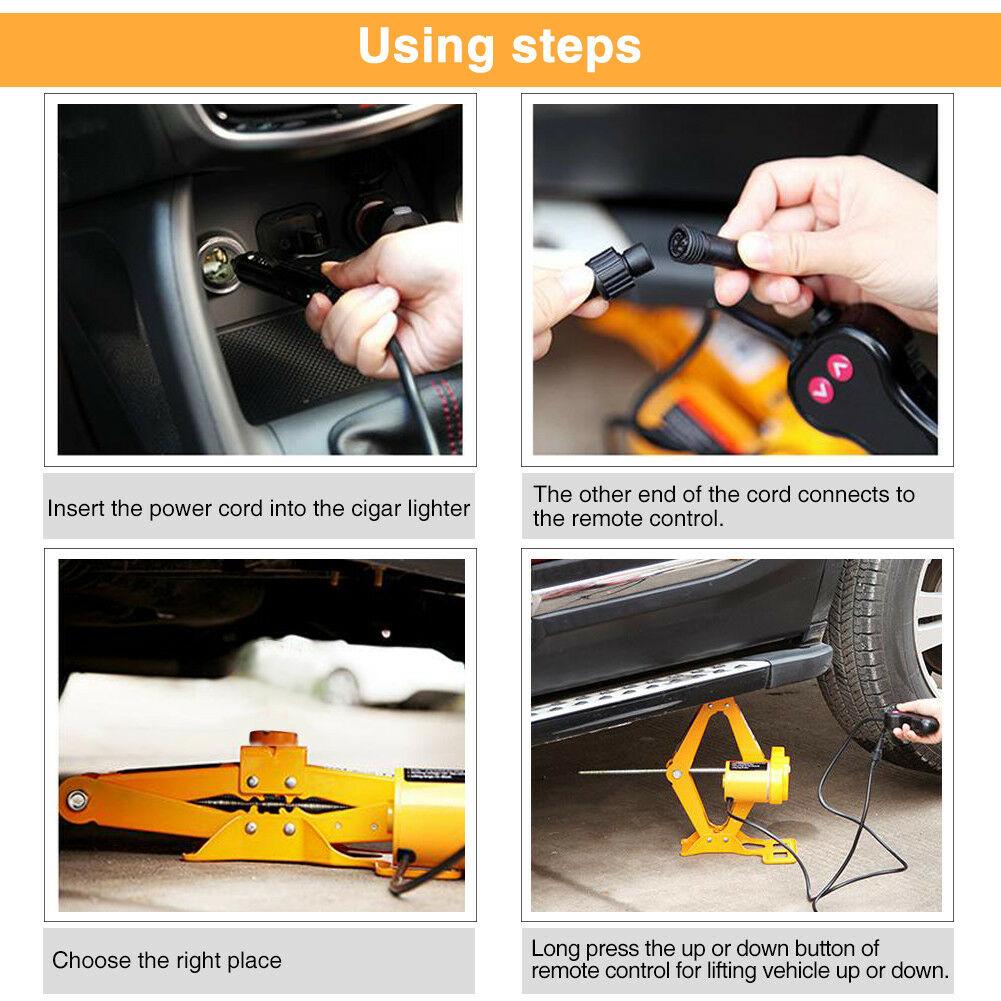 Using steps

Insert the power cord into the cigar lighter

The other end of the cord connects to the remote control.

Choose the right place

Long press the up or down button of remote control for lifting vehicle up or down.