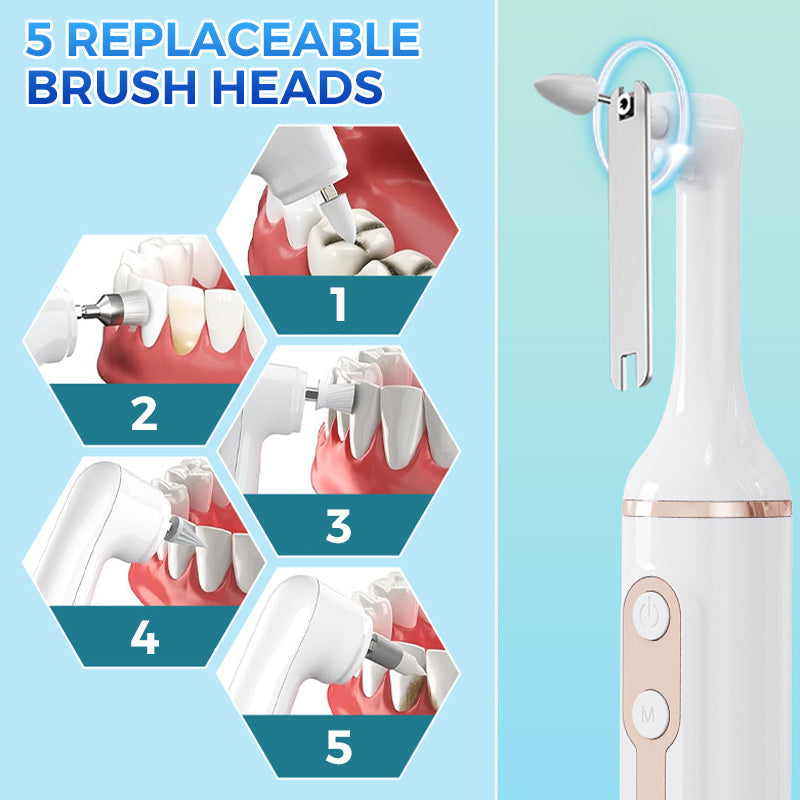 5 REPLACEABLE BRUSH HEADS

1

2

3

4

5

M