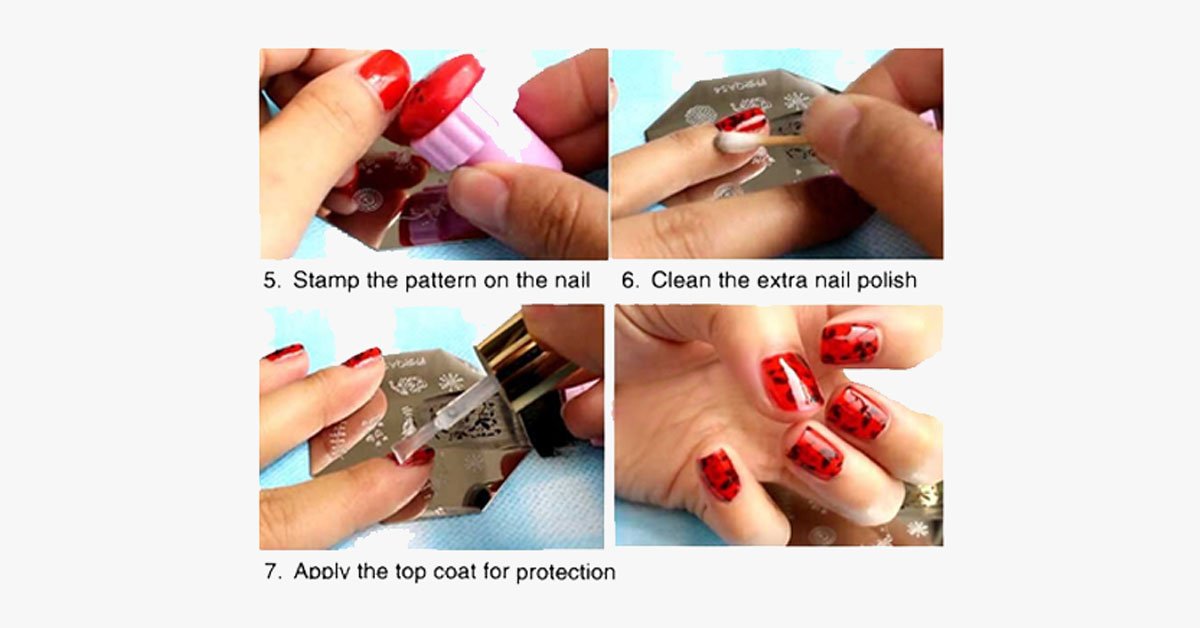 5. Stamp the pattern on the nail

6. Clean the extra nail polish

7. Apply the top coat for protection