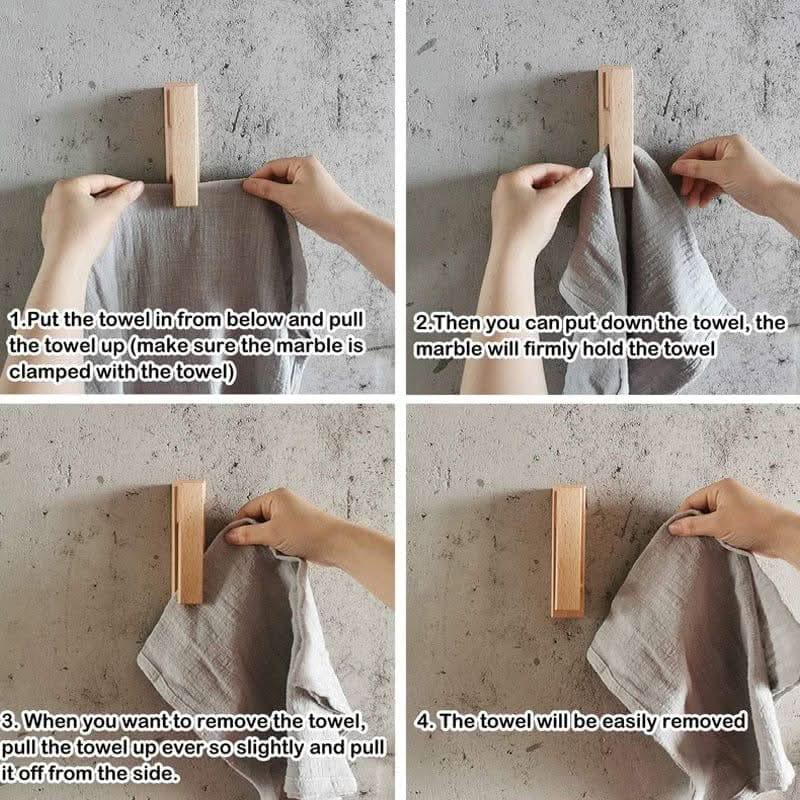 1.Put the towel in from below and pull the towel up (make sure the marble is clamped with the towel)

2.Then you can put down the towel, the marble will firmly hold the towel

3. When you want to remove the towel, pull the towel up ever so slightly and pull it off from the side.

4. The towel will be easily removed