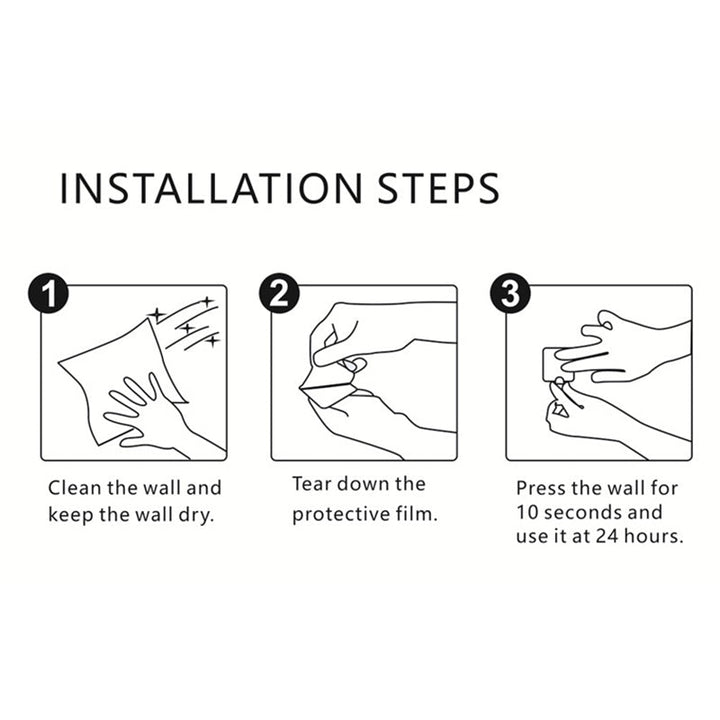 INSTALLATION STEPS

1

Clean the wall and keep the wall dry.

2

Tear down the protective film.

3

Press the wall for 10 seconds and use it at 24 hours.