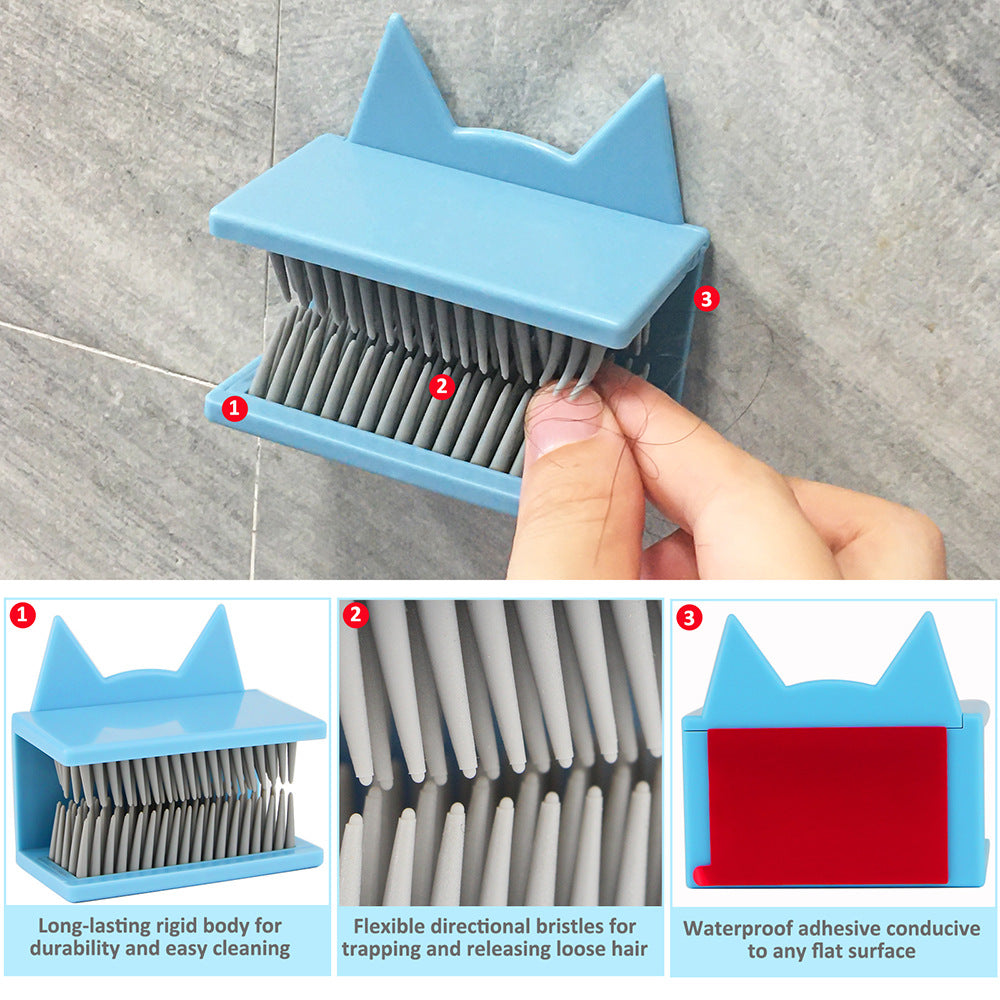 1

2

3

1

Long-lasting rigid body for durability and easy cleaning

2

Flexible directional bristles for trapping and releasing loose hair

3

Waterproof adhesive conducive to any flat surface