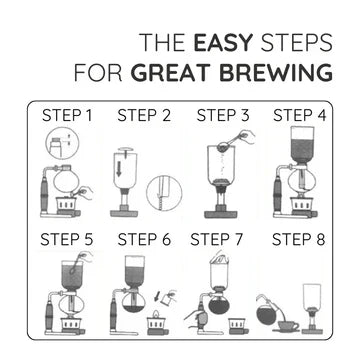 THE EASY STEPS FOR GREAT BREWING

STEP 1 STEP 2 STEP 3 STEP 4

STEP 5 STEP 6 STEP 7 STEP 8