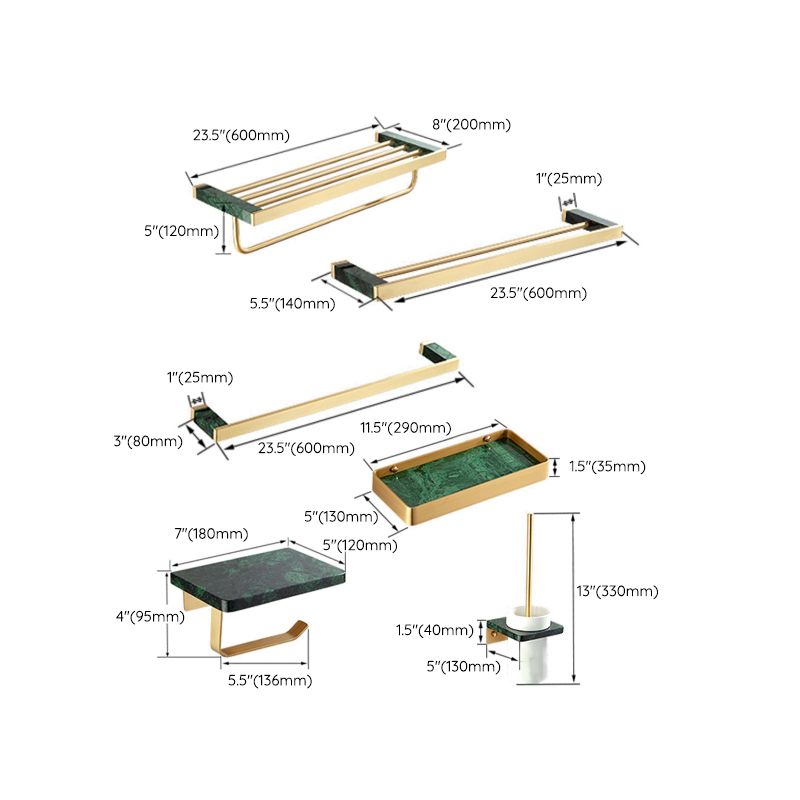 23.5"(600mm)
8"(200mm)
5"(120mm)
1"(25mm)
5.5"(140mm)
23.5"(600mm)
1"(25mm)
3"(80mm)
23.5"(600mm)
11.5"(290mm)
1.5"(35mm)
5"(130mm)
7"(180mm)
5"(120mm)
4"(95mm)
5.5"(136mm)
13"(330mm)
1.5"(40mm)
5"(130mm)