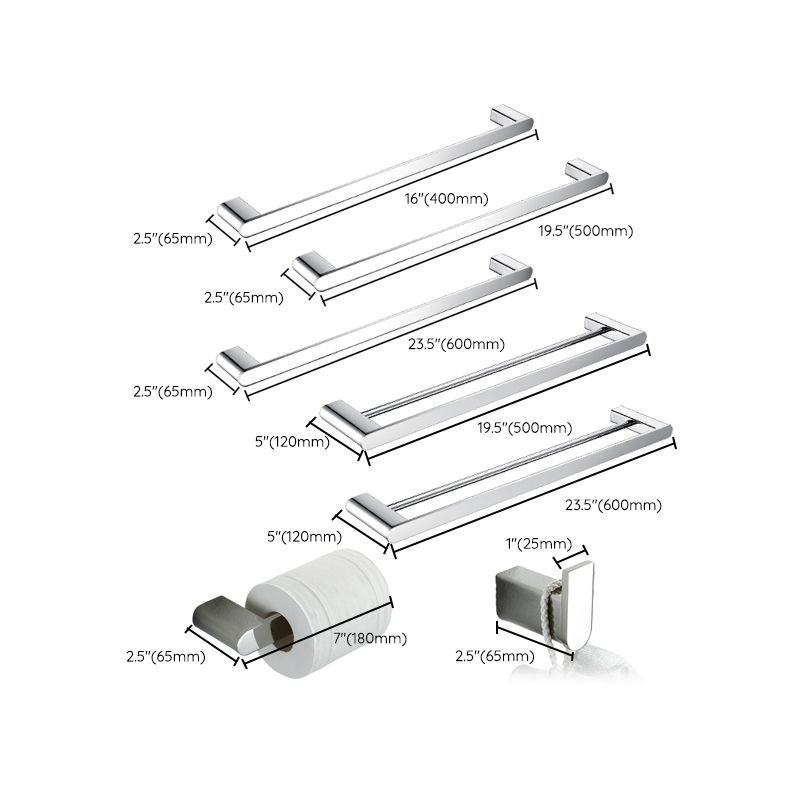 16"(400mm)
2.5"(65mm)
19.5"(500mm)
2.5"(65mm)
23.5"(600mm)
2.5"(65mm)
19.5"(500mm)
5"(120mm)
23.5"(600mm)
5"(120mm)
1"(25mm)
7"(180mm)
2.5"(65mm)
2.5"(65mm)