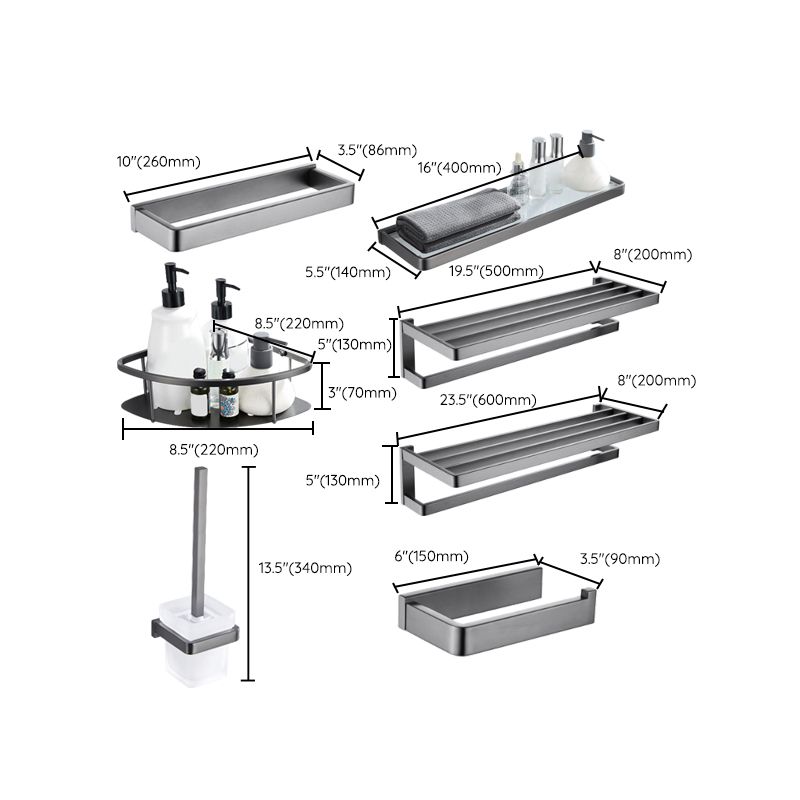 10"(260mm)

3.5"(86mm)

16"(400mm)

5.5"(140mm)

19.5"(500mm)

8"(200mm)

8.5"(220mm)

5"(130mm)

3"(70mm)

8.5"(220mm)

23.5"(600mm)

8"(200mm)

5"(130mm)

13.5"(340mm)

6"(150mm)

3.5"(90mm)