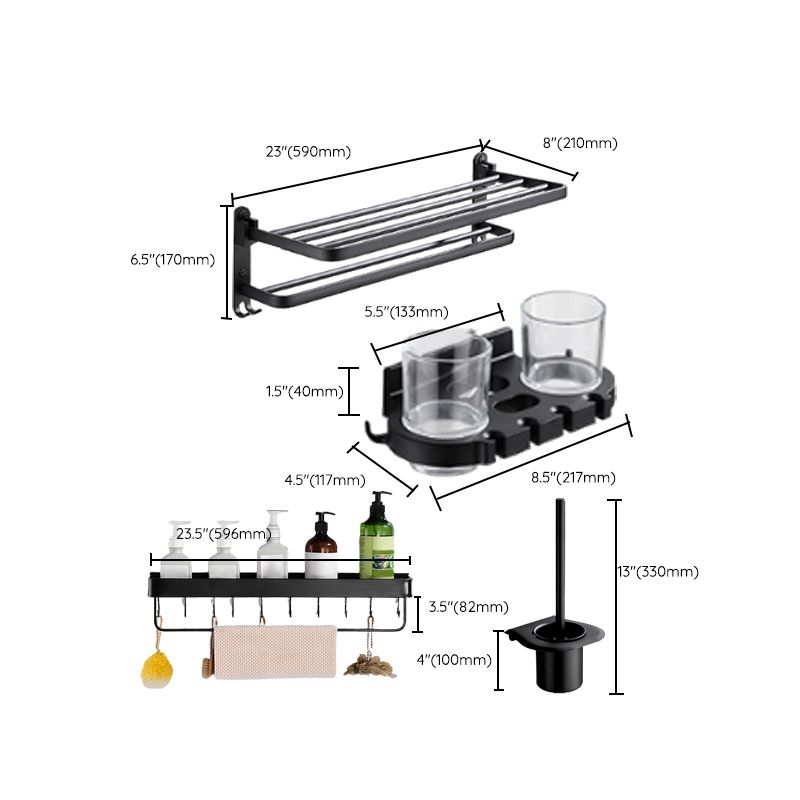 23"(590mm)
8"(210mm)
6.5"(170mm)
5.5"(133mm)
1.5"(40mm)
4.5"(117mm)
8.5"(217mm)
23.5"(596mm)
3.5"(82mm)
13"(330mm)
4"(100mm)