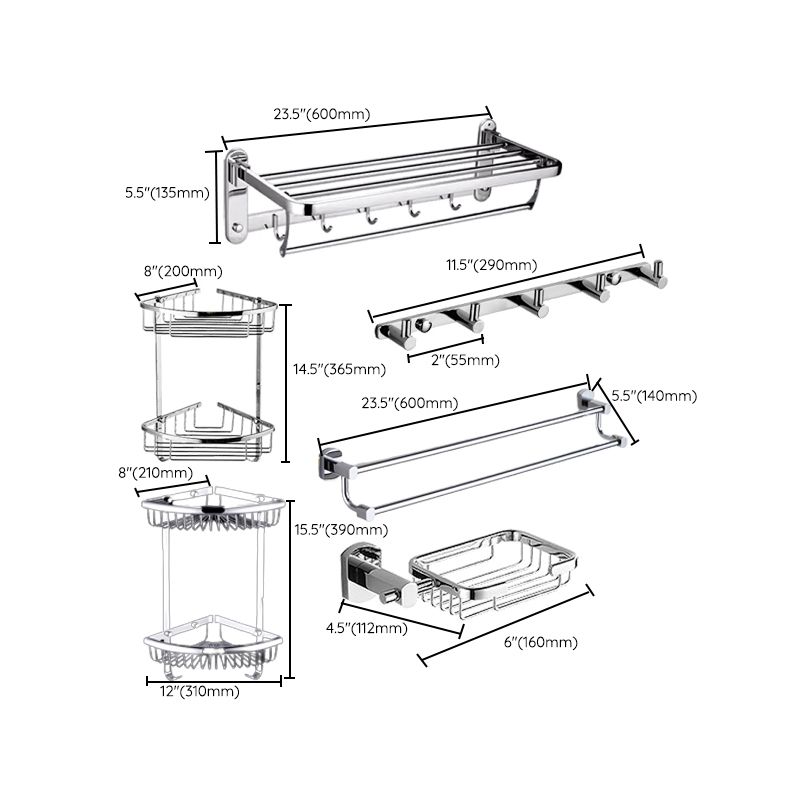 23.5"(600mm)
5.5"(135mm)
8"(200mm)
11.5"(290mm)
14.5"(365mm)
2"(55mm)
23.5"(600mm)
5.5"(140mm)
8"(210mm)
15.5"(390mm)
4.5"(112mm)
6"(160mm)
12"(310mm)