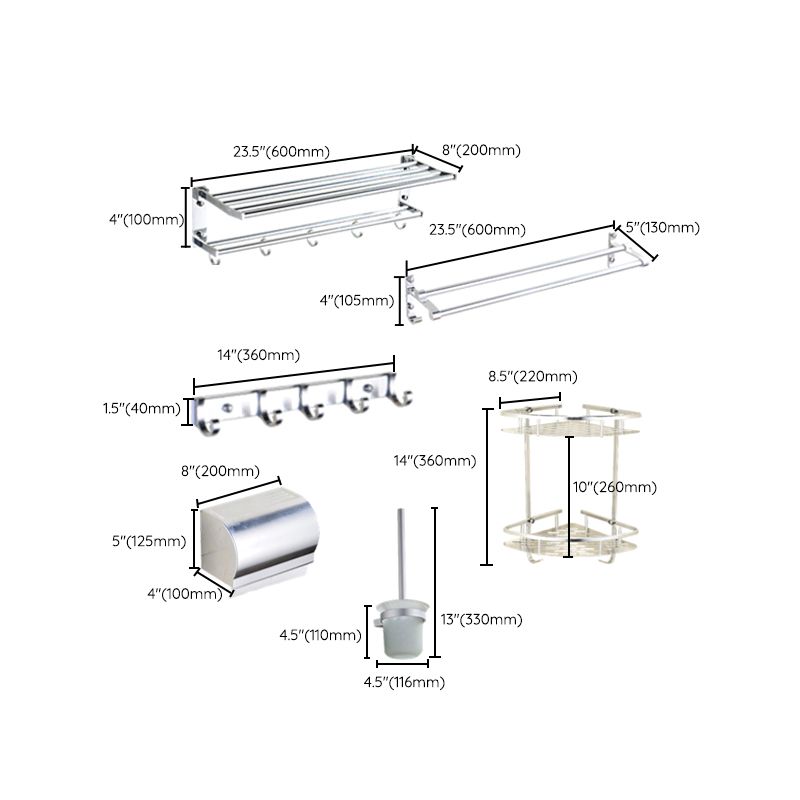 23.5"(600mm)
8"(200mm)
4"(100mm)
23.5"(600mm)
5"(130mm)
4"(105mm)
14"(360mm)
1.5"(40mm)
8.5"(220mm)
14"(360mm)
10"(260mm)
8"(200mm)
5"(125mm)
4"(100mm)
4.5"(110mm)
13"(330mm)
4.5"(116mm)