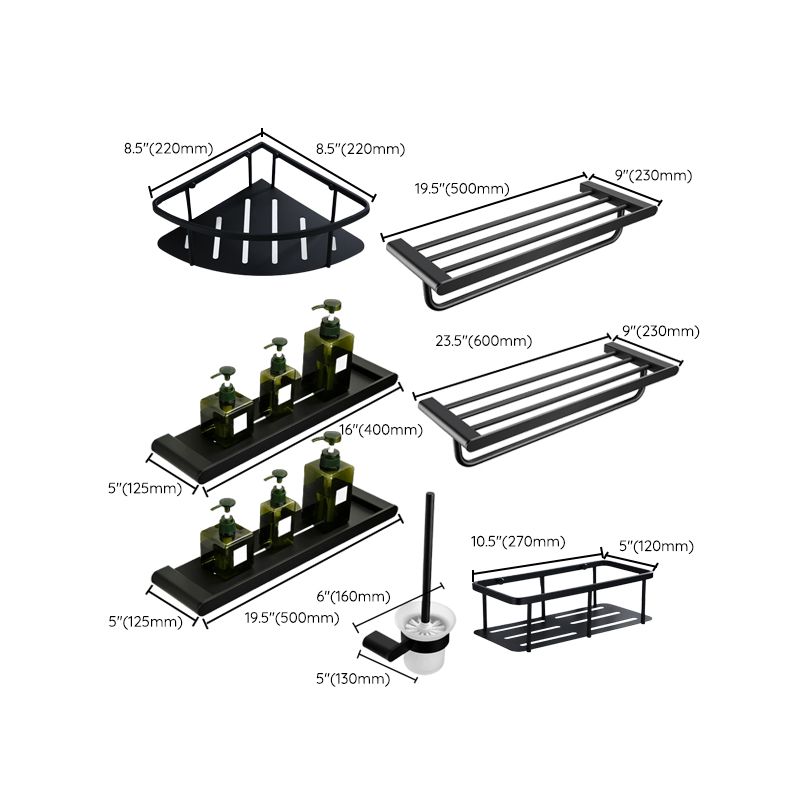 8.5"(220mm)
8.5"(220mm)
19.5"(500mm)
9"(230mm)
23.5"(600mm)
9"(230mm)
16"(400mm)
5"(125mm)
10.5"(270mm)
5"(120mm)
6"(160mm)
5"(125mm)
19.5"(500mm)
5"(130mm)