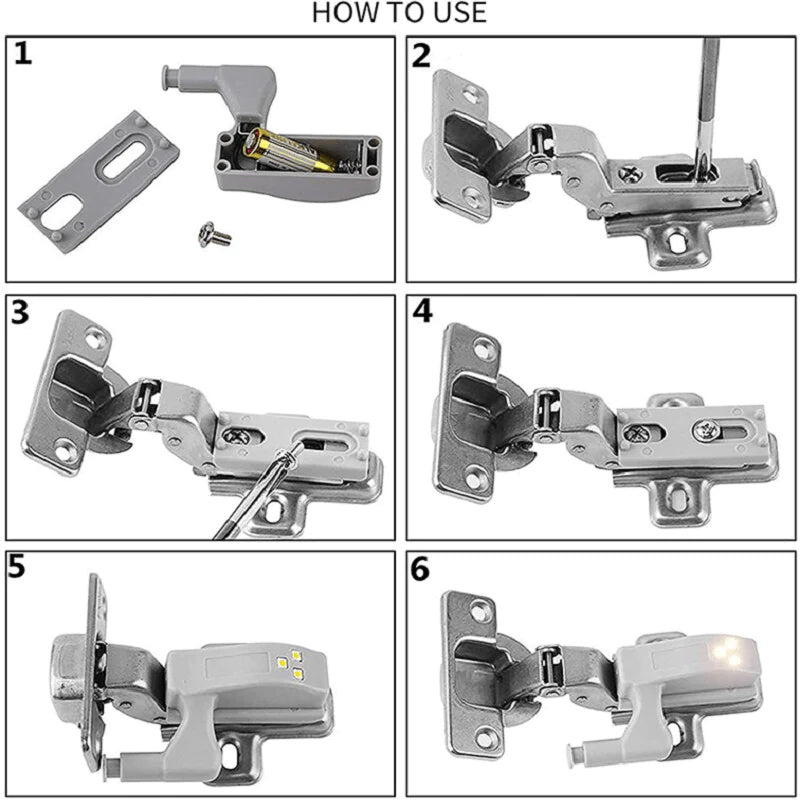 HOW TO USE

1

2

3

4

5

6