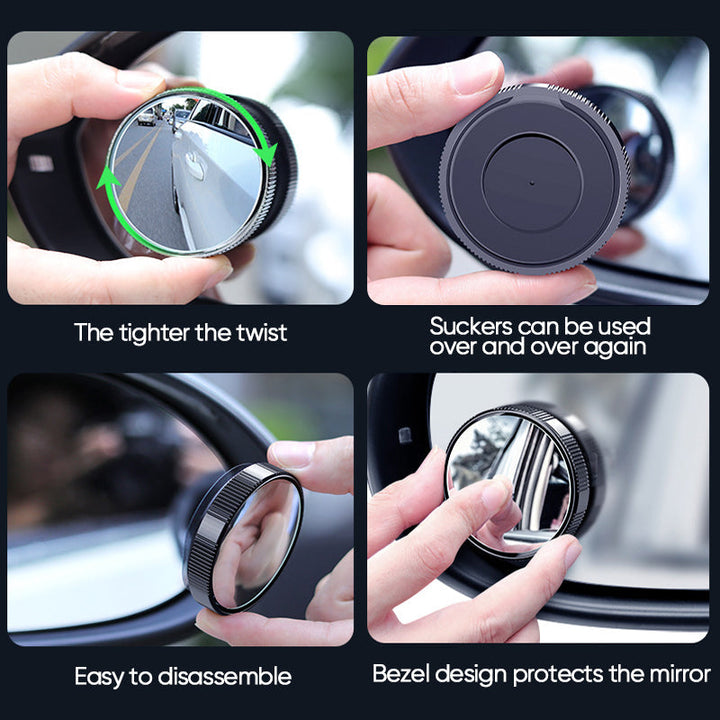 The tighter the twist

Suckers can be used over and over again

Easy to disassemble

Bezel design protects the mirror