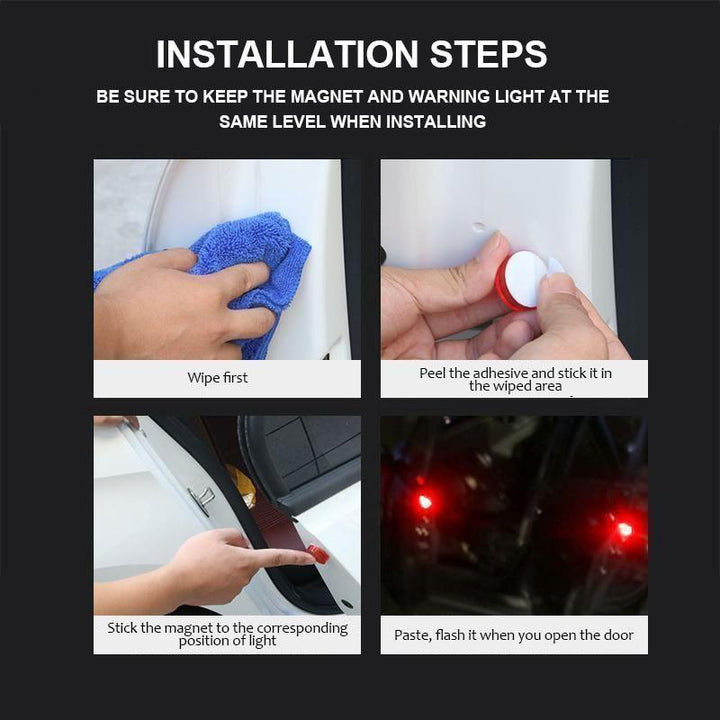 INSTALLATION STEPS

BE SURE TO KEEP THE MAGNET AND WARNING LIGHT AT THE SAME LEVEL WHEN INSTALLING

Wipe first

Peel the adhesive and stick it in the wiped area

Stick the magnet to the corresponding position of light

Paste, flash it when you open the door