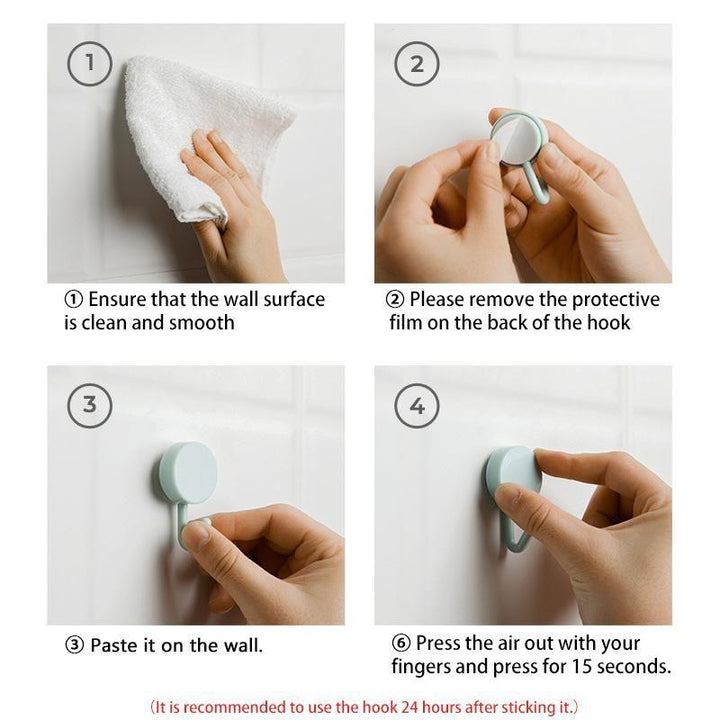 1

① Ensure that the wall surface is clean and smooth

2

② Please remove the protective film on the back of the hook

3

③ Paste it on the wall.

4

⑥ Press the air out with your fingers and press for 15 seconds.

(It is recommended to use the hook 24 hours after sticking it.)