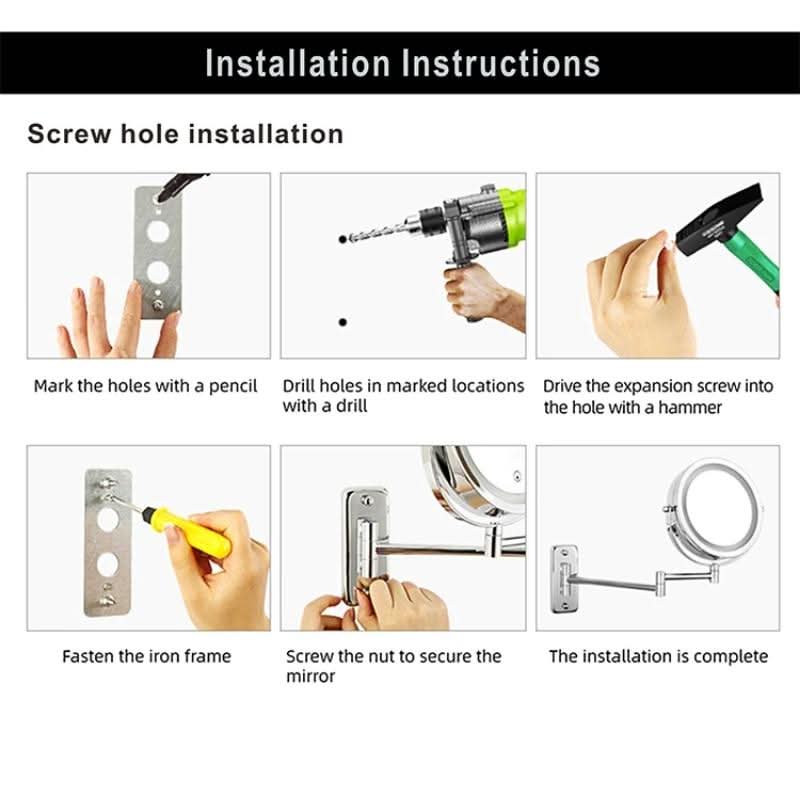 Installation Instructions

Screw hole installation

Mark the holes with a pencil

Drill holes in marked locations with a drill

Drive the expansion screw into the hole with a hammer

Fasten the iron frame

Screw the nut to secure the mirror

The installation is complete