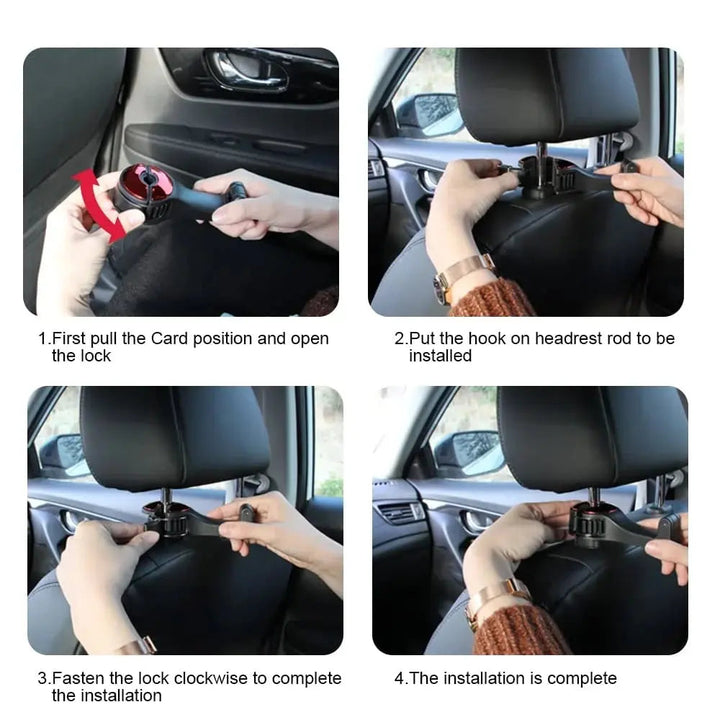 1.First pull the Card position and open the lock

2.Put the hook on headrest rod to be installed

3.Fasten the lock clockwise to complete the installation

4.The installation is complete