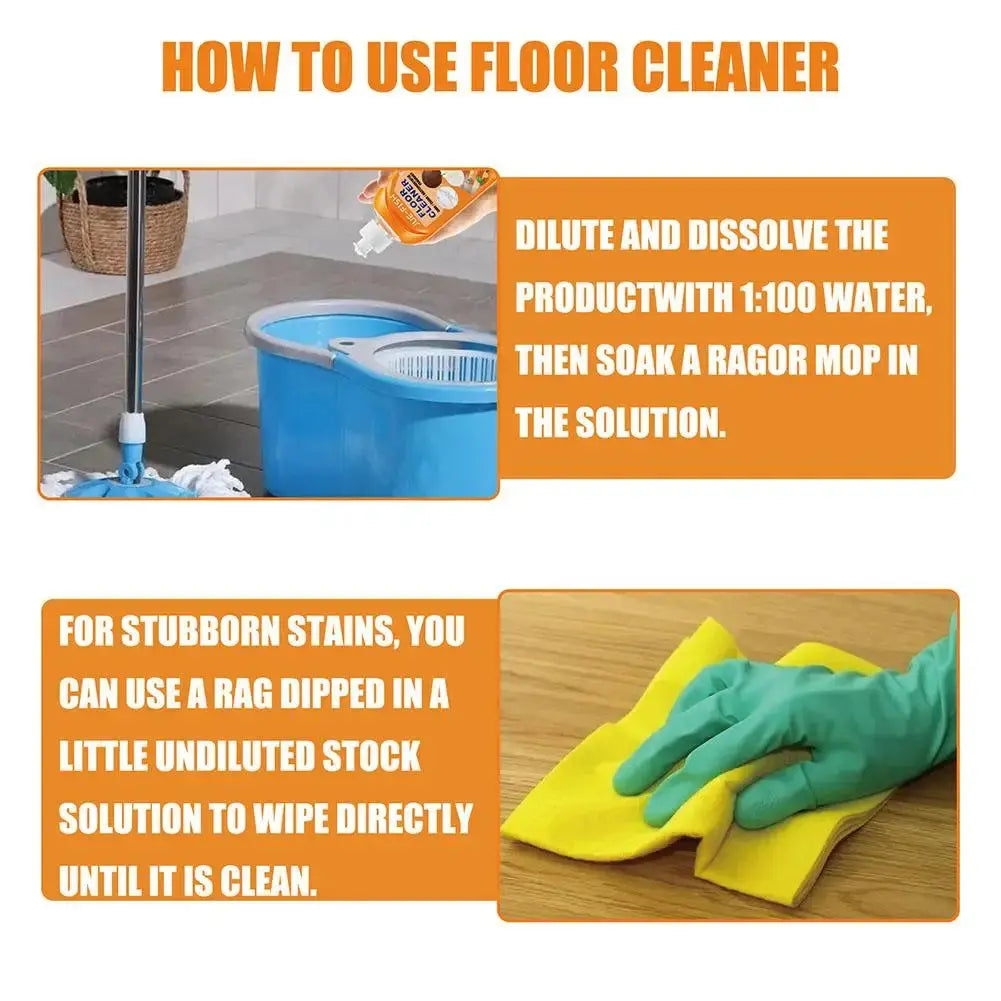 HOW TO USE FLOOR CLEANER

FLOOR CLEANER

DILUTE AND DISSOLVE THE PRODUCTWITH 1:100 WATER, THEN SOAK A RAGOR MOP IN THE SOLUTION.

FOR STUBBORN STAINS, YOU CAN USE A RAG DIPPED IN A LITTLE UNDILUTED STOCK SOLUTION TO WIPE DIRECTLY UNTIL IT IS CLEAN.