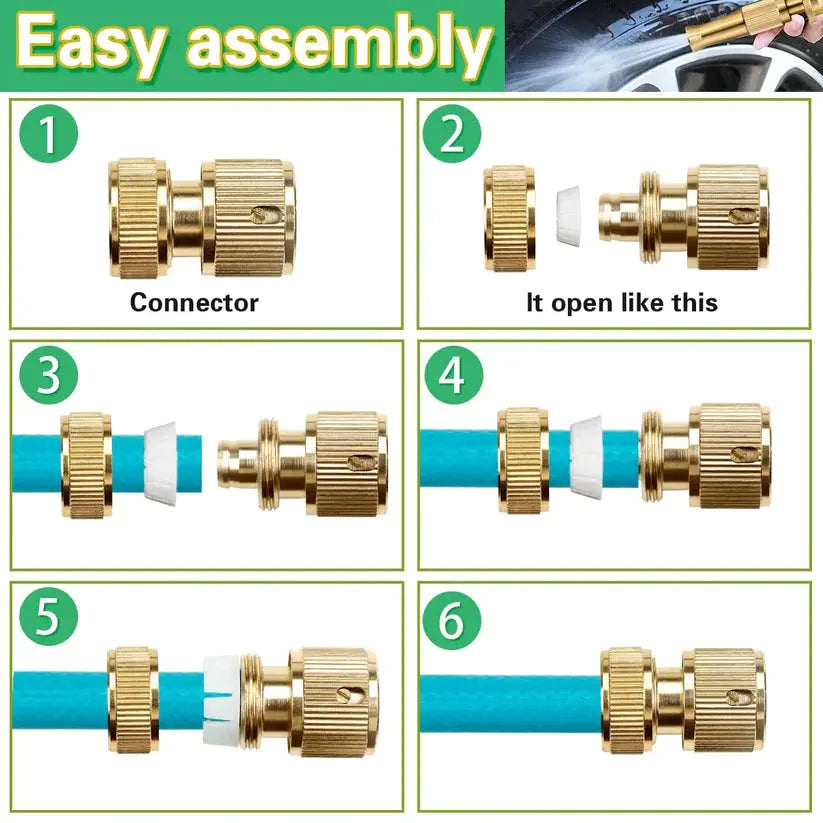 Easy assembly

1

Connector

2

It open like this

3

4

5

6